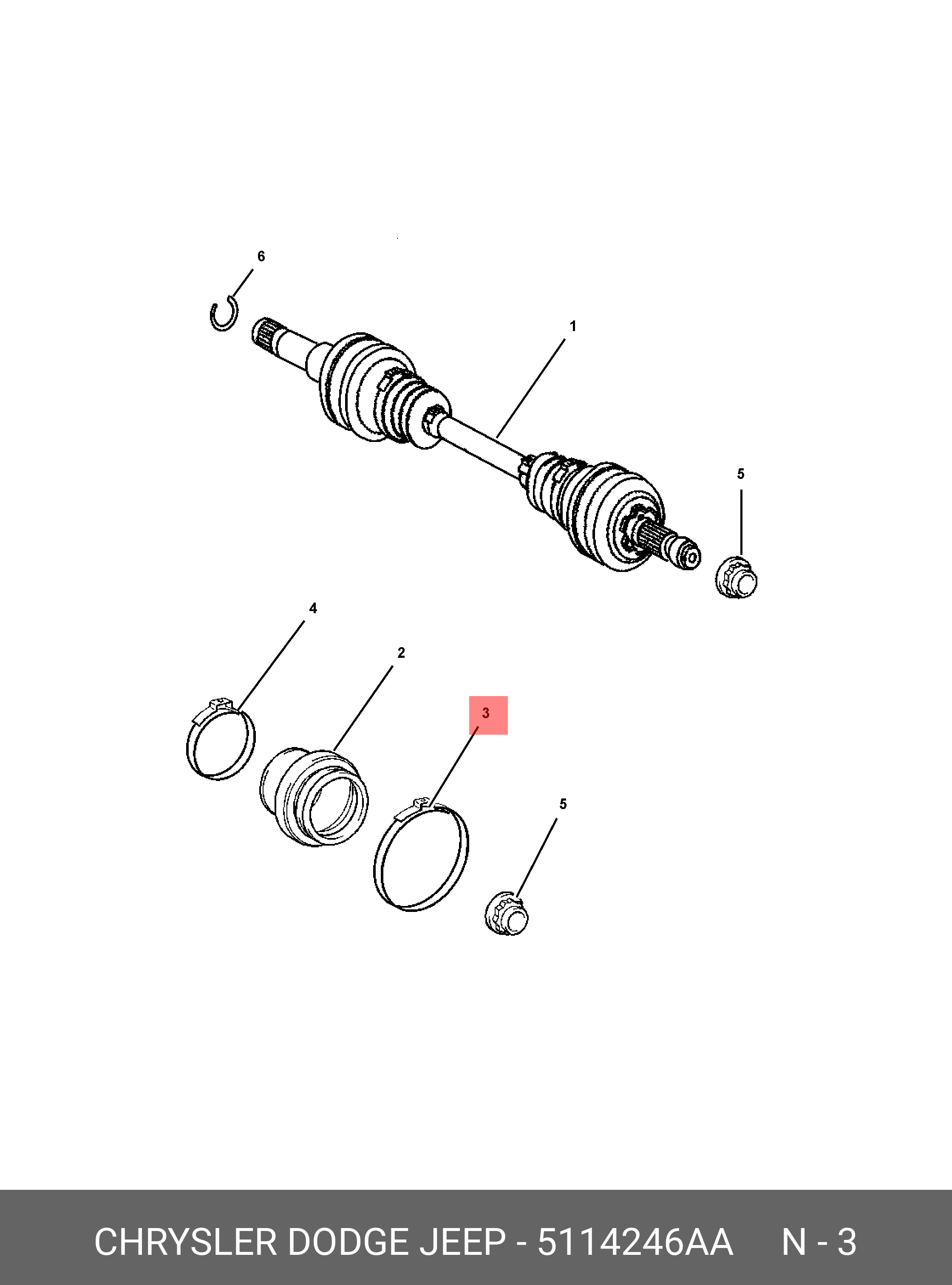 6
1
5
4
2
3
5

CHRYSLER DODGE JEEP - 5114246AA N - 3