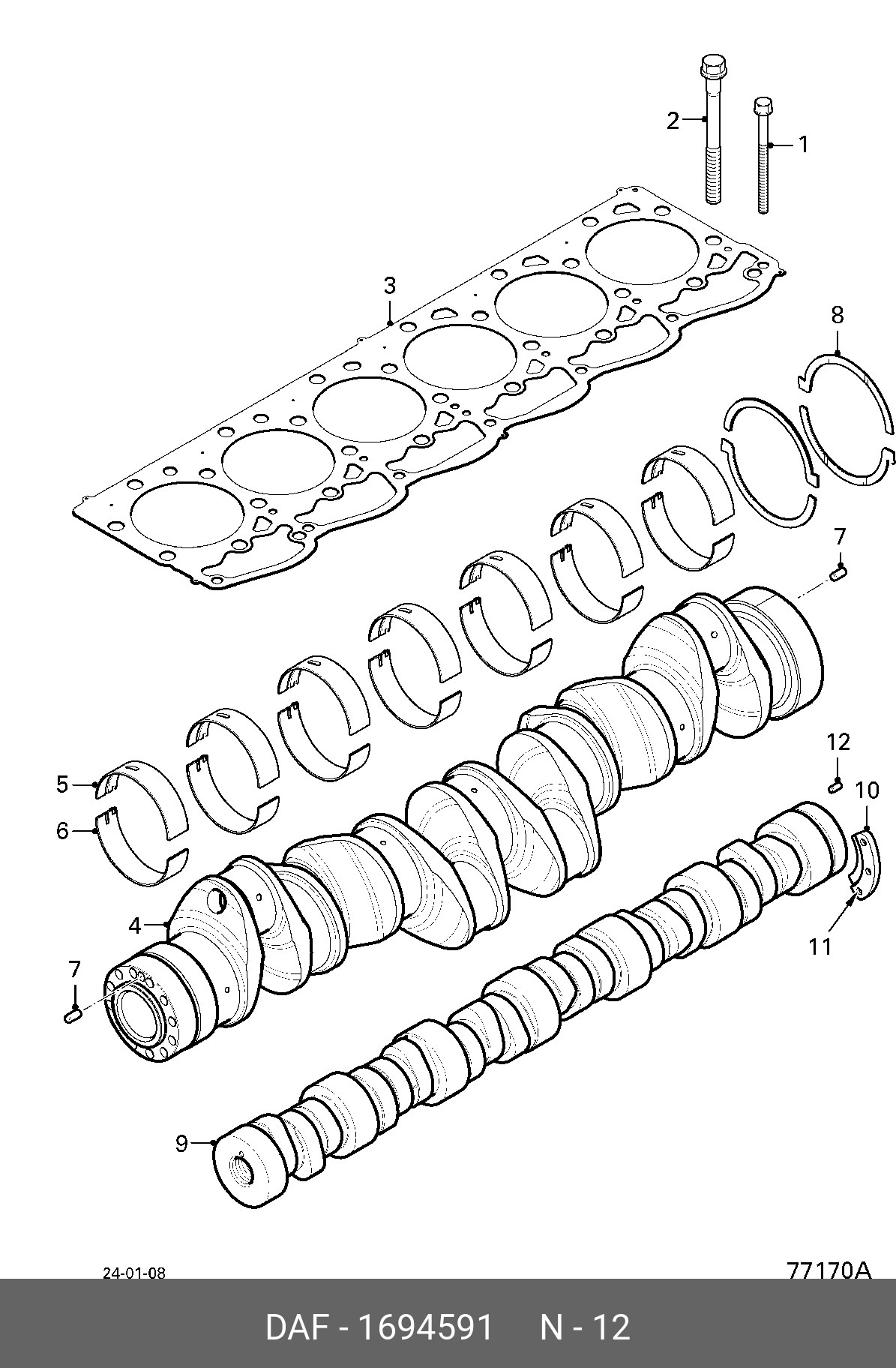 2
1
3
8
7
12
10
5
6
4
11
7
9
24-01-08
77170A
DAF - 1694591 N - 12