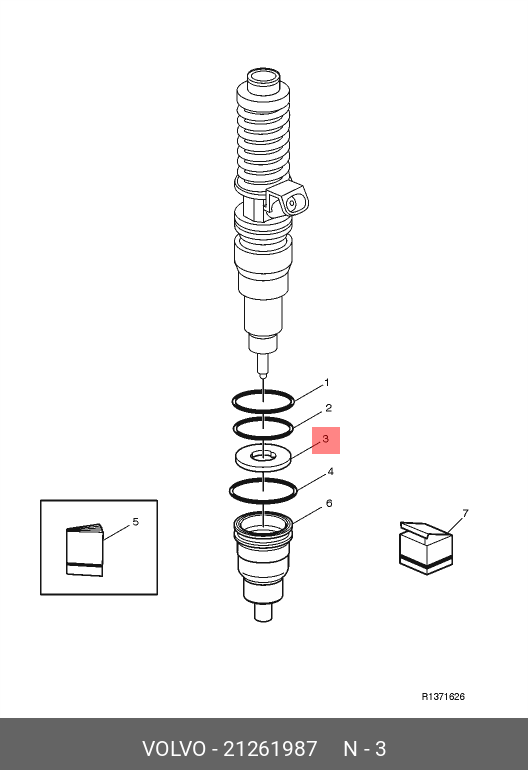 1
2
3
4
6
5
7
R1371626
VOLVO - 21261987 N - 3