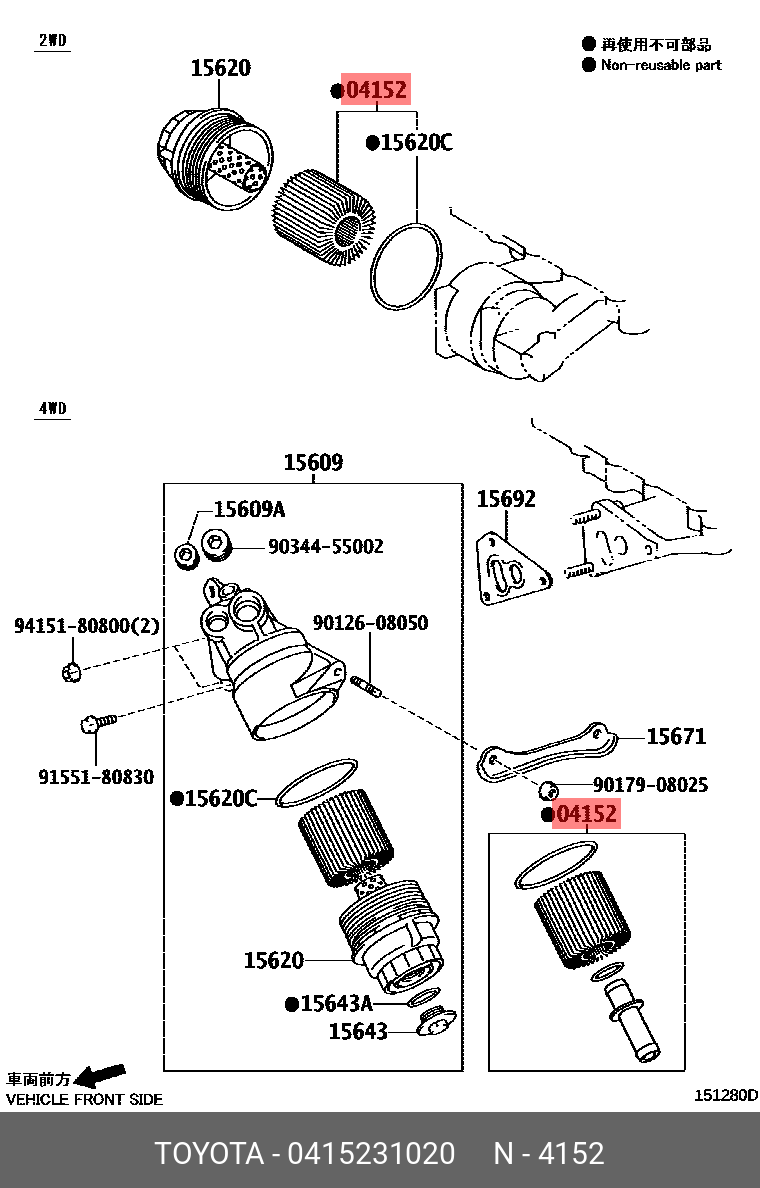 2WD

● 再使用不可部品
● Non-reusable part

15620

●04152

●15620C

4WD

15609

15609A

90344-55002

15692

94151-80800(2)

90126-08050

91551-80830

15671

90179-08025

●15620C

●04152

15620

●15643A

15643

車両前方
VEHICLE FRONT SIDE

151280D

TOYOTA - 0415231020 N - 4152