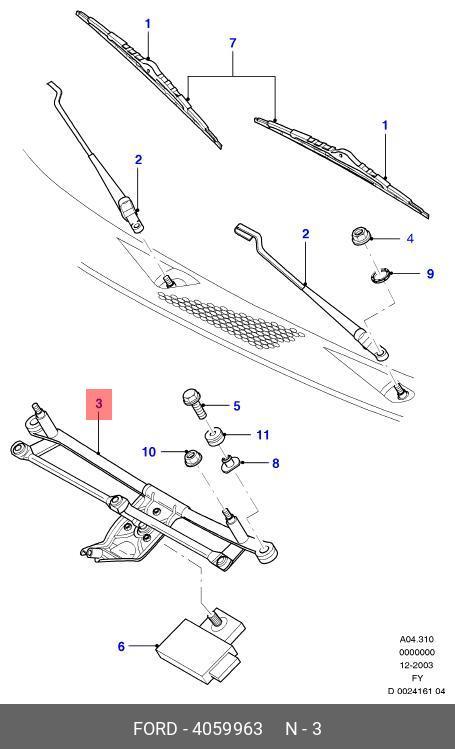 1
7
1
2
2
4
9
3
5
11
10
8
6

A04.310
0000000
12-2003
FY
D 0024161 04

FORD - 4059963 N - 3