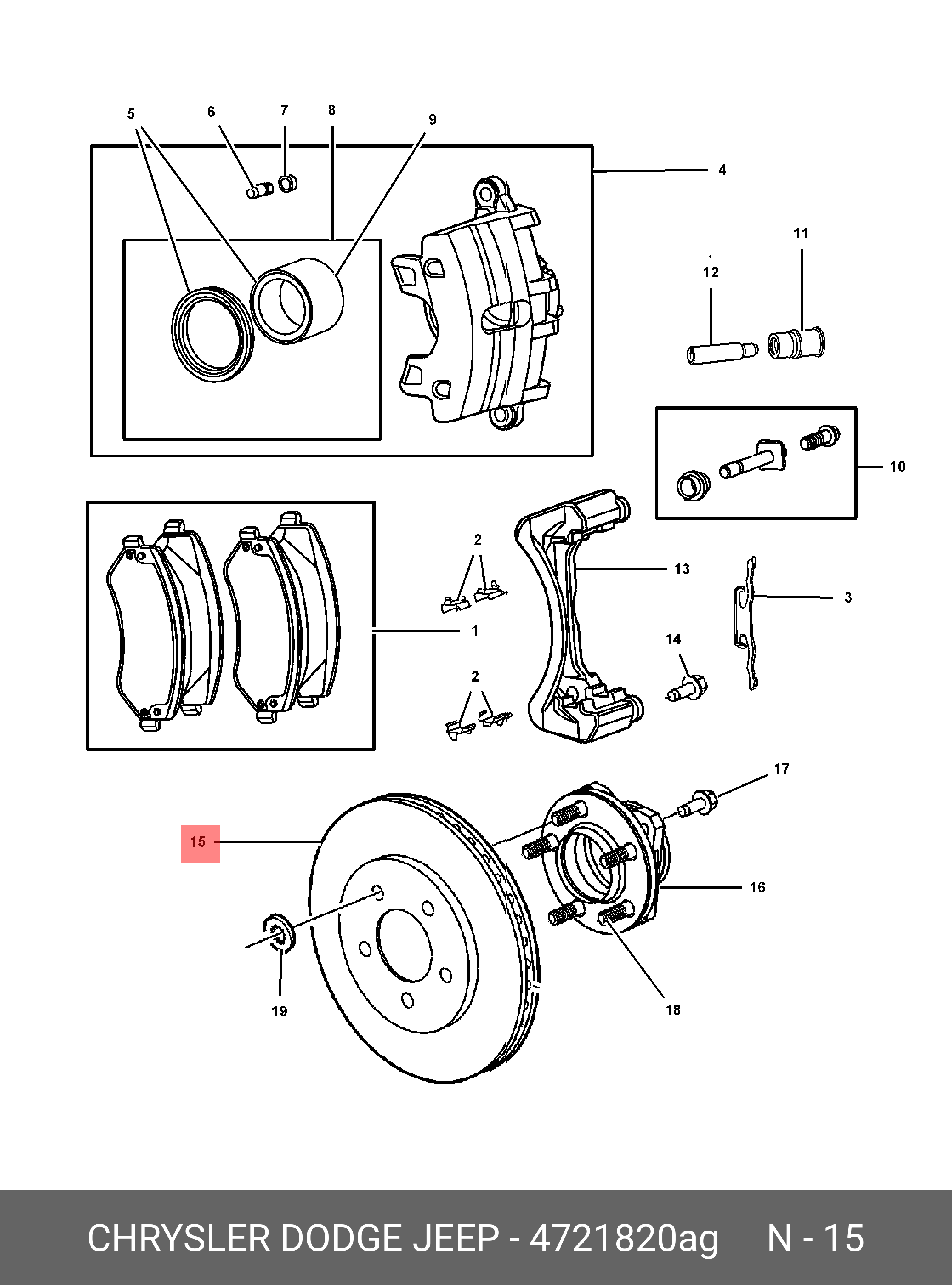 5
6
7
8
9
4
11
12
10
2
13
3
1
14
2
17
15
16
19
18

CHRYSLER DODGE JEEP - 4721820ag N - 15