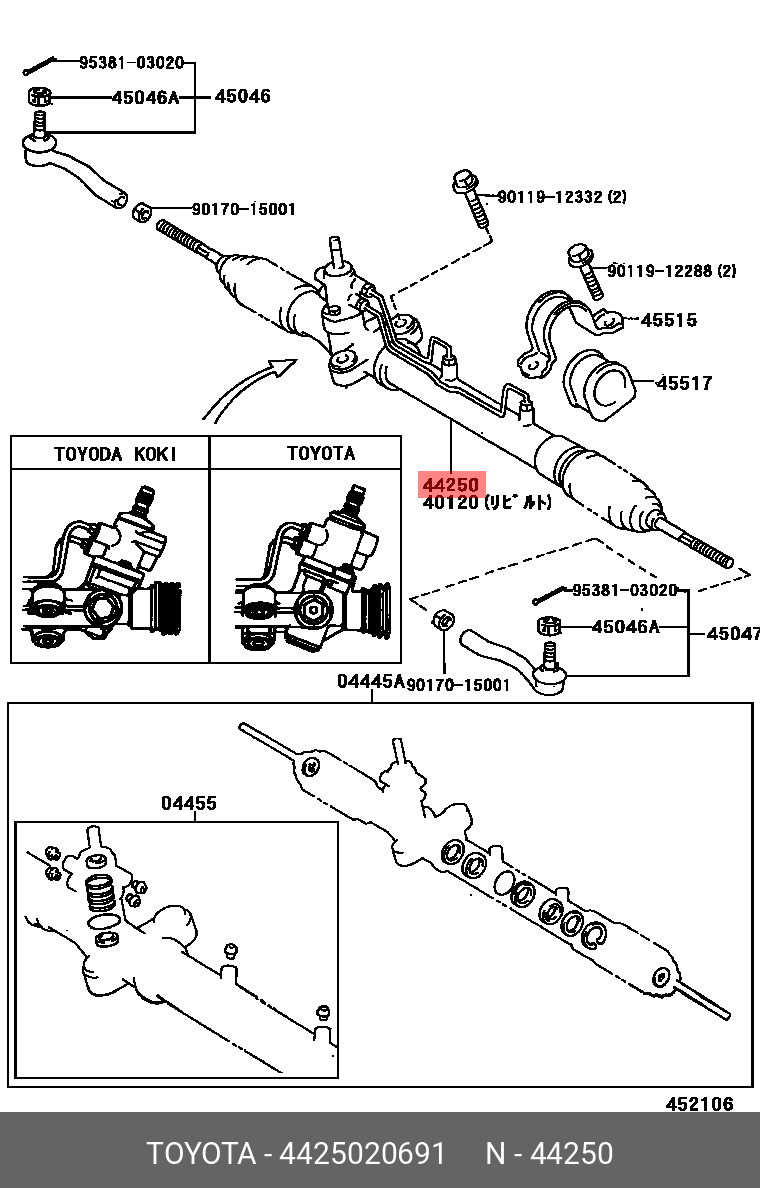 95381-03020
45046A
45046
90170-15001
90119-12332 (2)
90119-12288 (2)
45515
45517
TOYODA KOKI
TOYOTA
44250
40120 (リビルト)
95381-03020
45046A
45047
04445A
90170-15001
04455
452106
TOYOTA - 4425020691 N - 44250