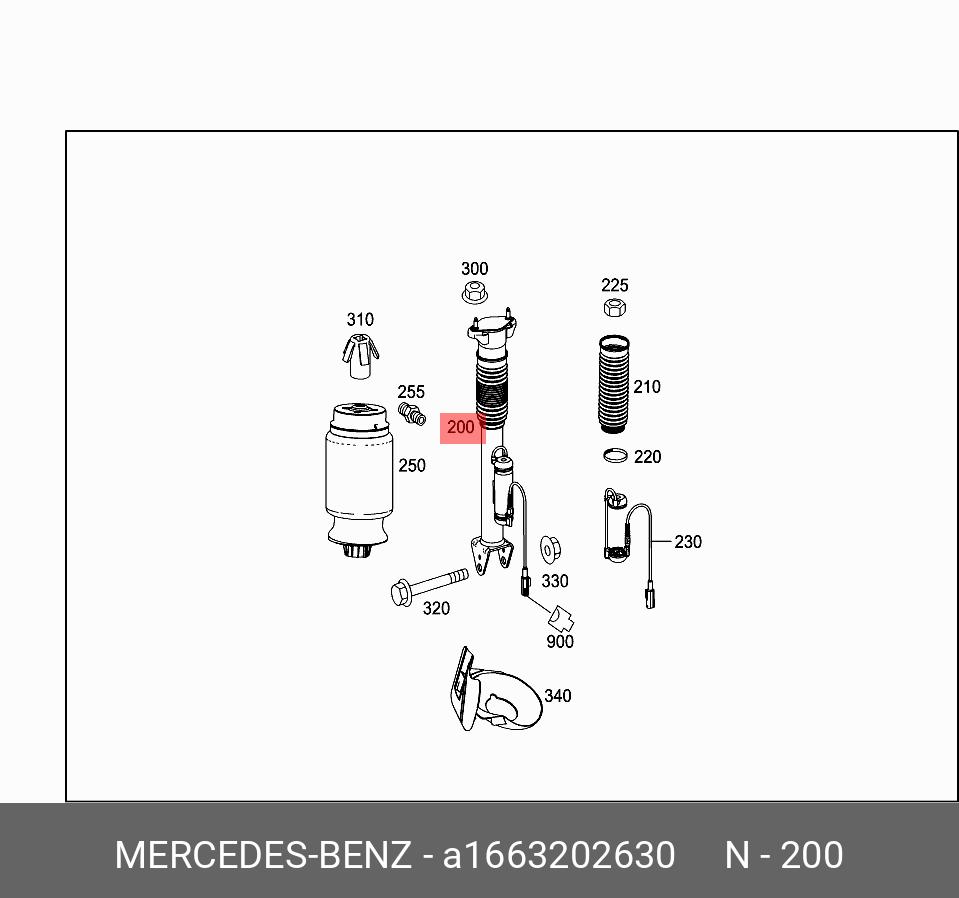 300
225
310
255
210
200
250
220
230
330
320
900
340

MERCEDES-BENZ - a1663202630 N - 200