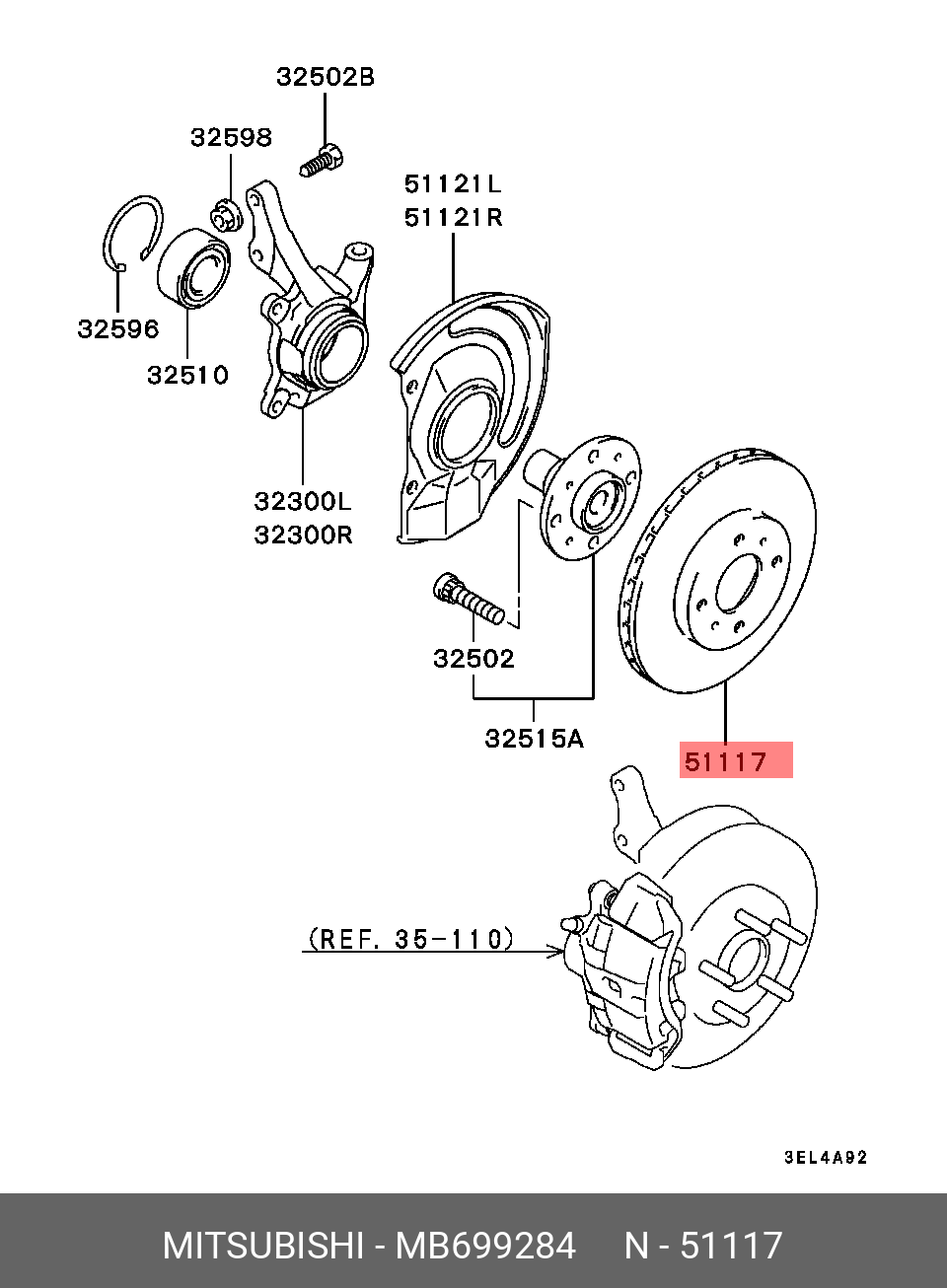 32502B

32598

51121L
51121R

32596

32510

32300L
32300R

32502

32515A

51117

(REF. 35-110)

3EL4A92

MITSUBISHI - MB699284 N - 51117