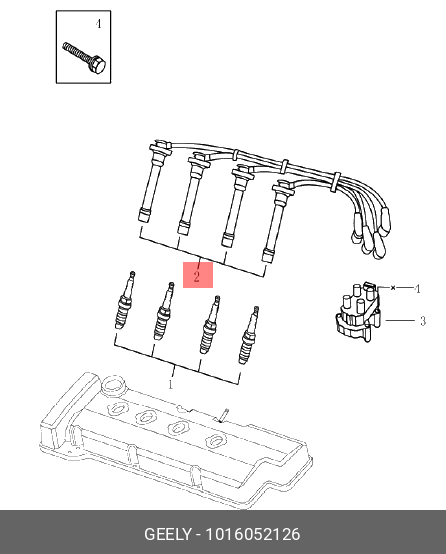 4

2

4

3

1

GEELY - 1016052126