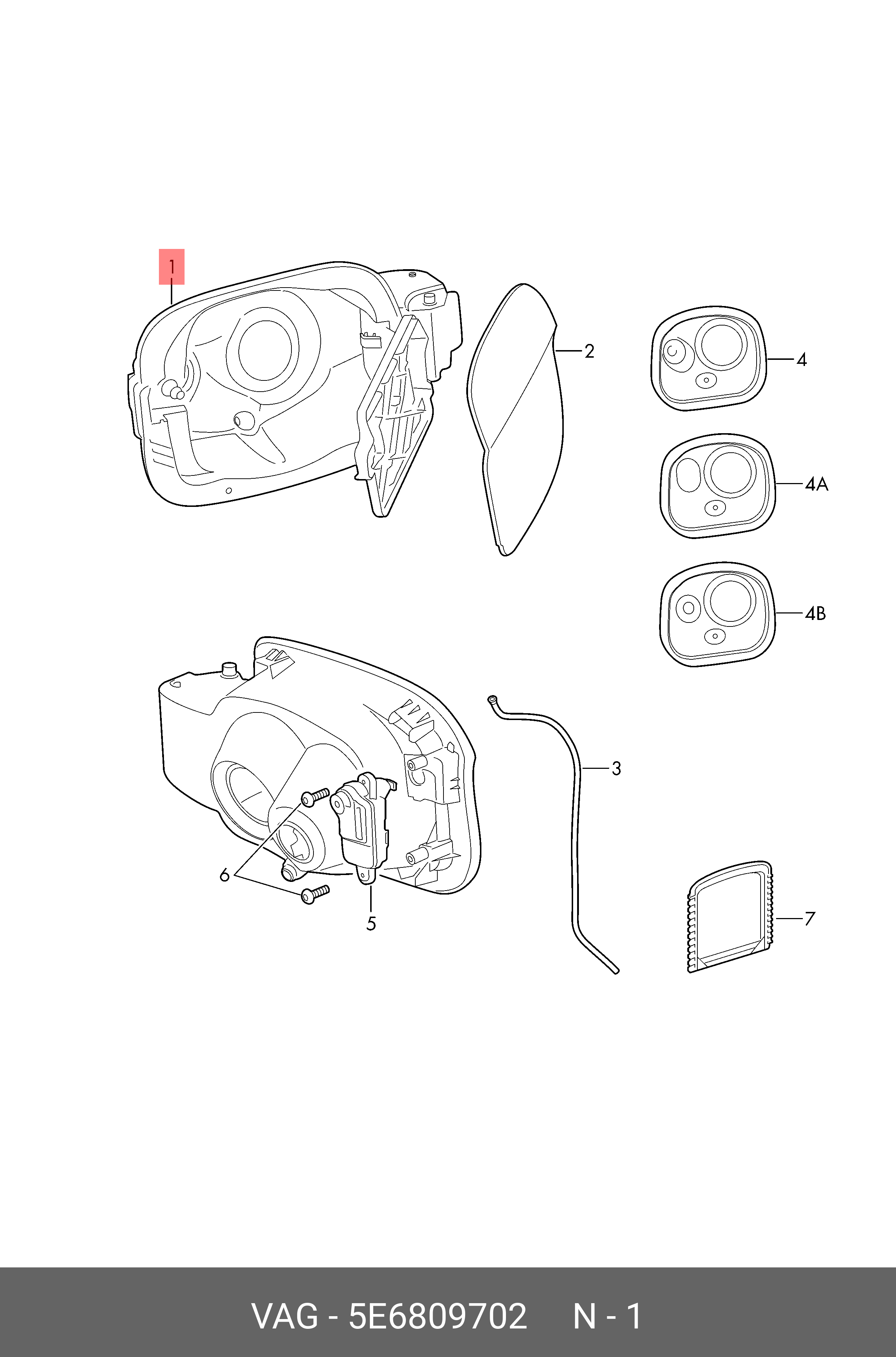 1
2
4
4A
4B
3
6
5
7

VAG - 5E6809702 N - 1