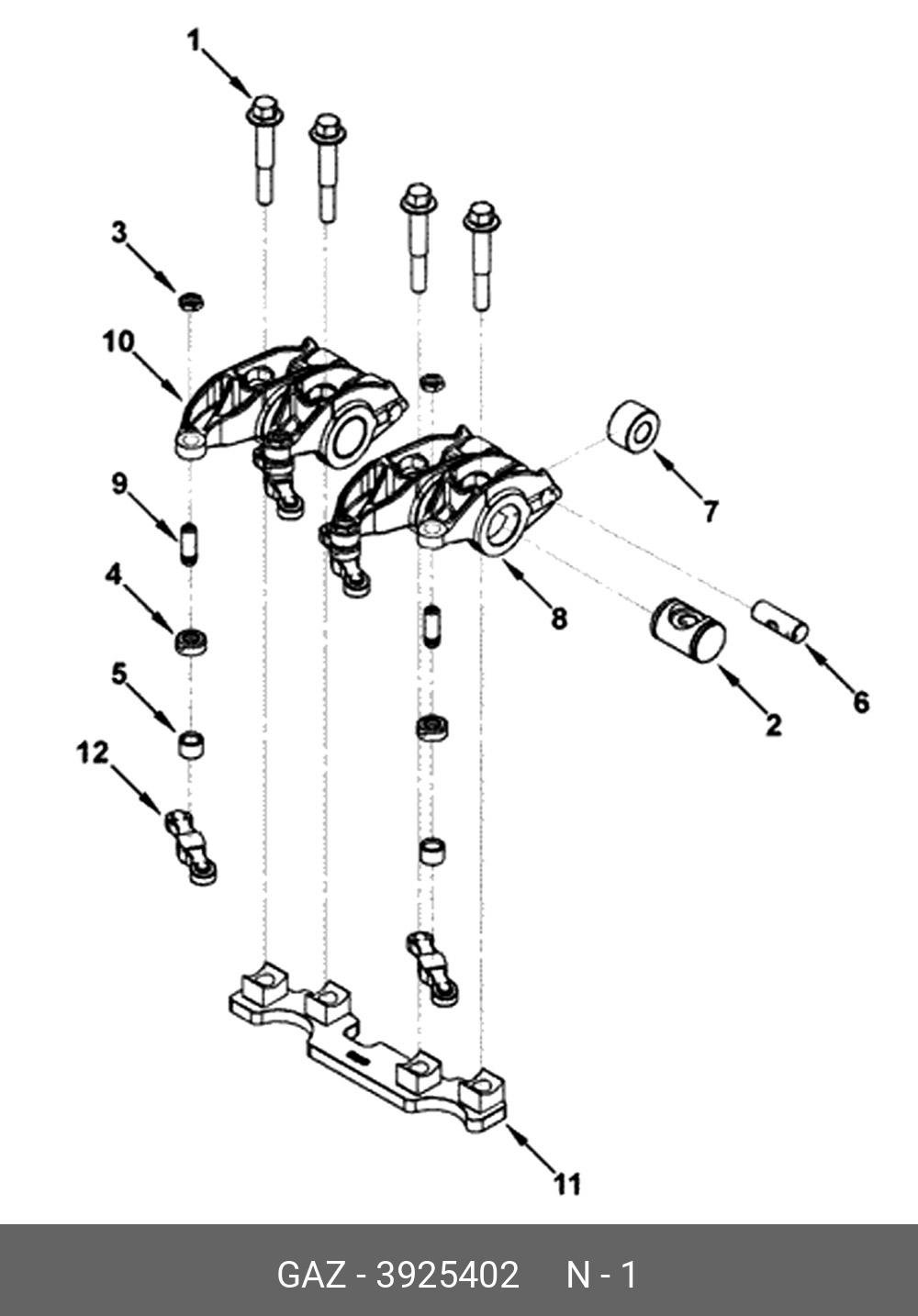 1
3
10
9
4
5
12
7
8
6
2
11
GAZ - 3925402 N - 1