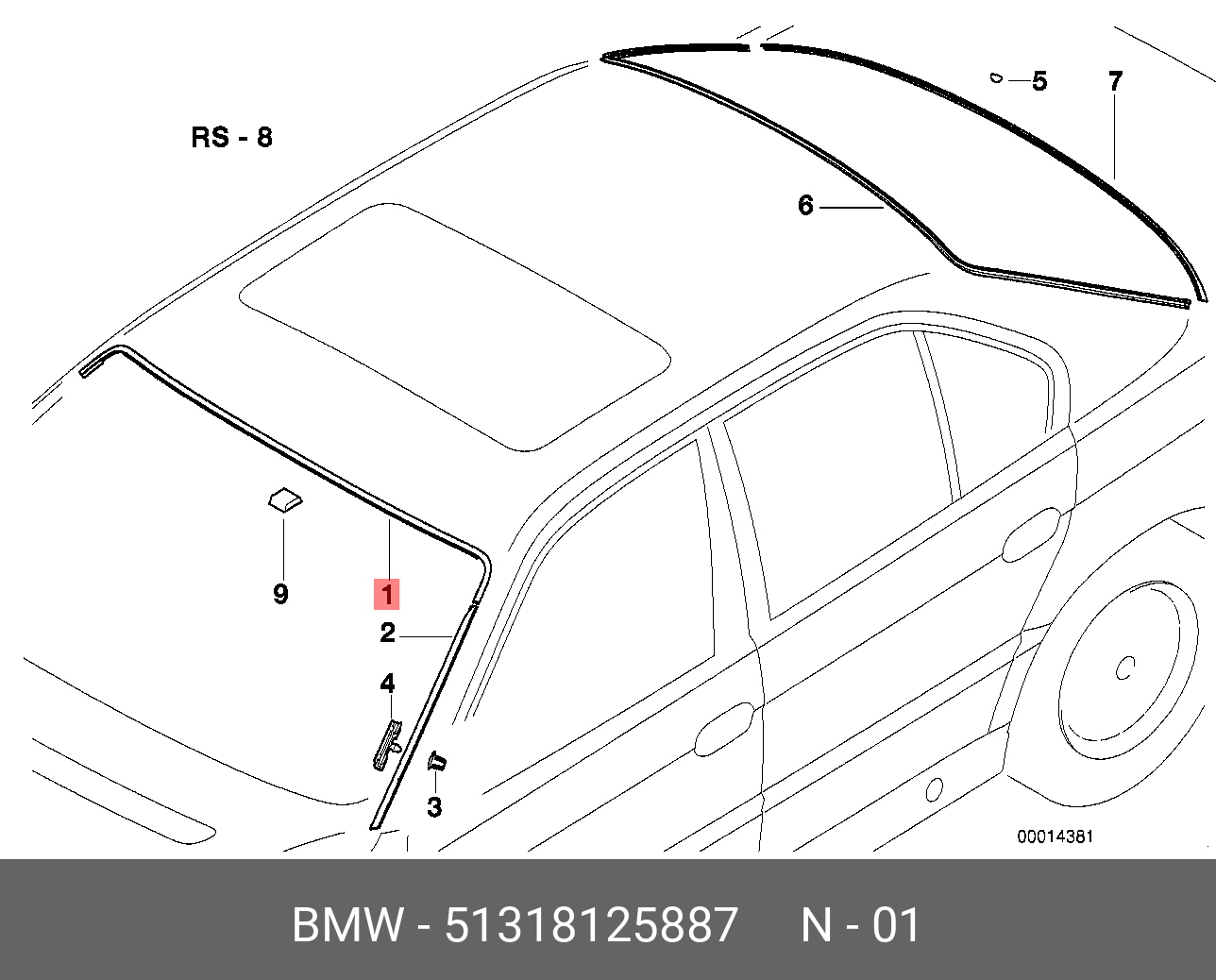 RS - 8

5
7
6
9
1
2
4
3

00014381

BMW - 51318125887 N - 01