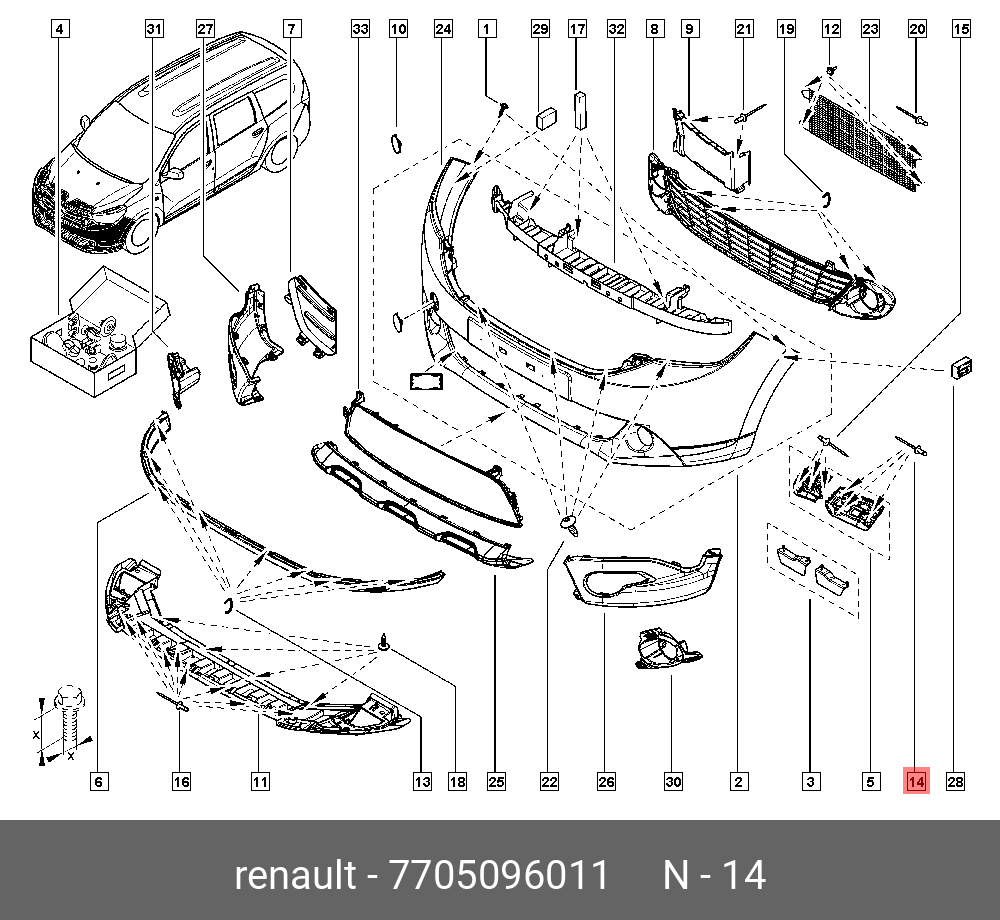 4 31 27 7 33 10 24 1 29 17 32 8 9 21 19 12 23 20 15

X
X

6 16 11 13 18 25 22 26 30 2 3 5 14 28

renault - 7705096011 N - 14