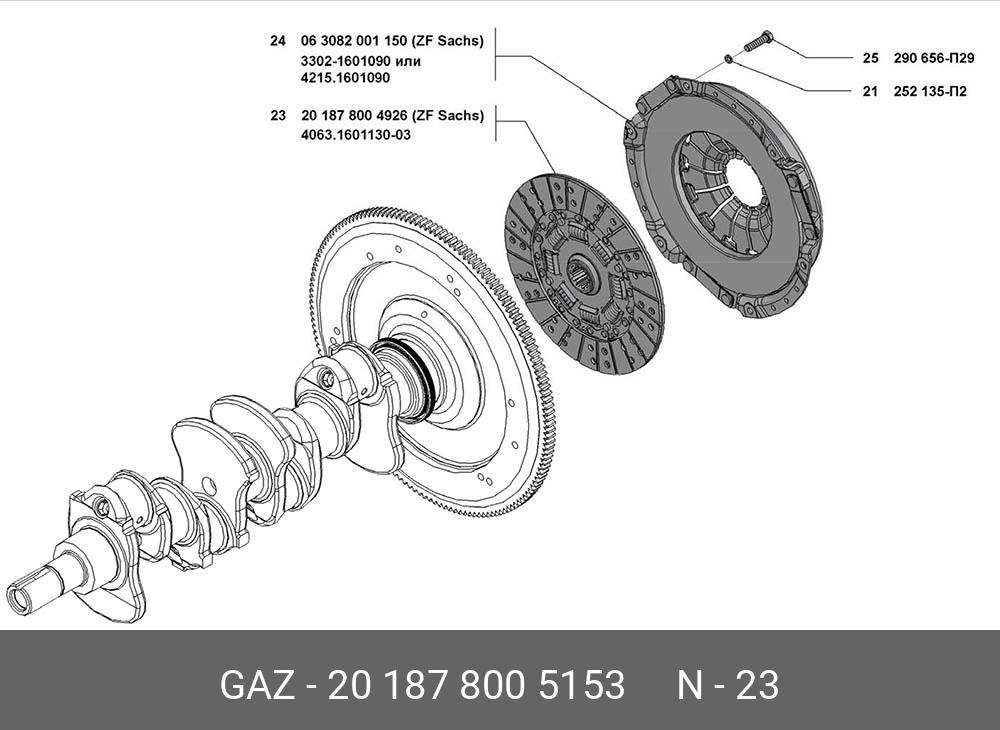 24 06 3082 001 150 (ZF Sachs)
3302-1601090 или
4215.1601090

23 20 187 800 4926 (ZF Sachs)
4063.1601130-03

25 290 656-П29

21 252 135-П2

GAZ - 20 187 800 5153 N - 23