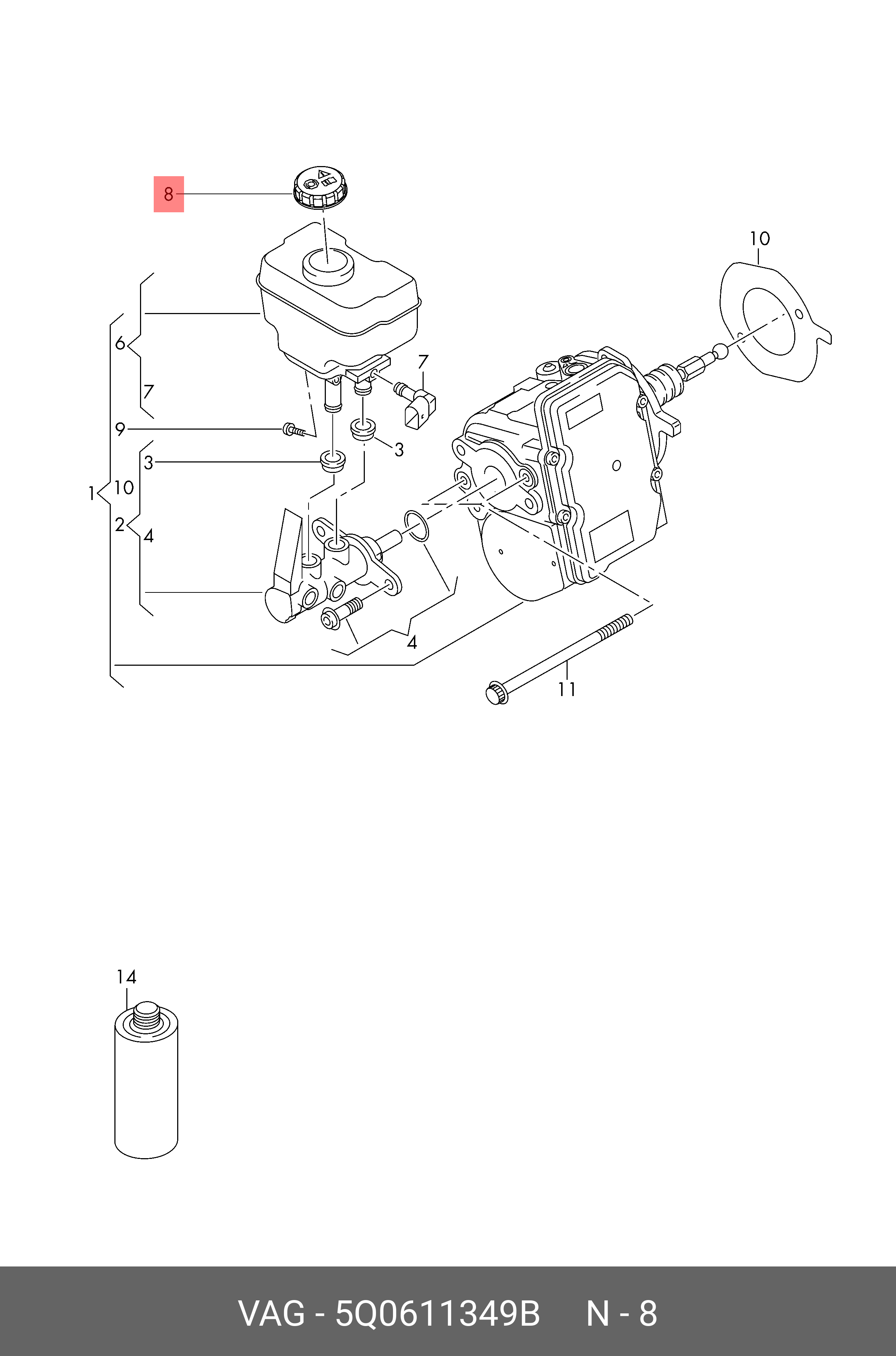 8
10
6
7
7
9
3
3
1
10
2
4
4
11
14
VAG - 5Q0611349B N - 8