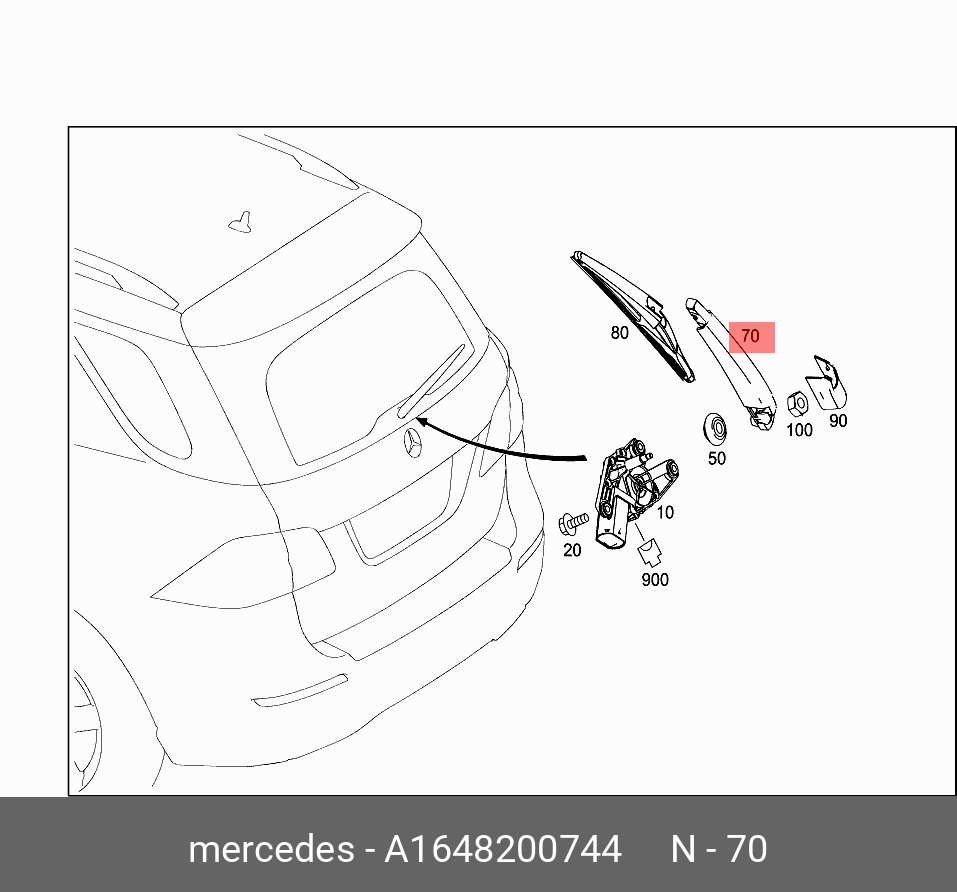 80
70
100
90
50
10
20
900

mercedes - A1648200744 N - 70