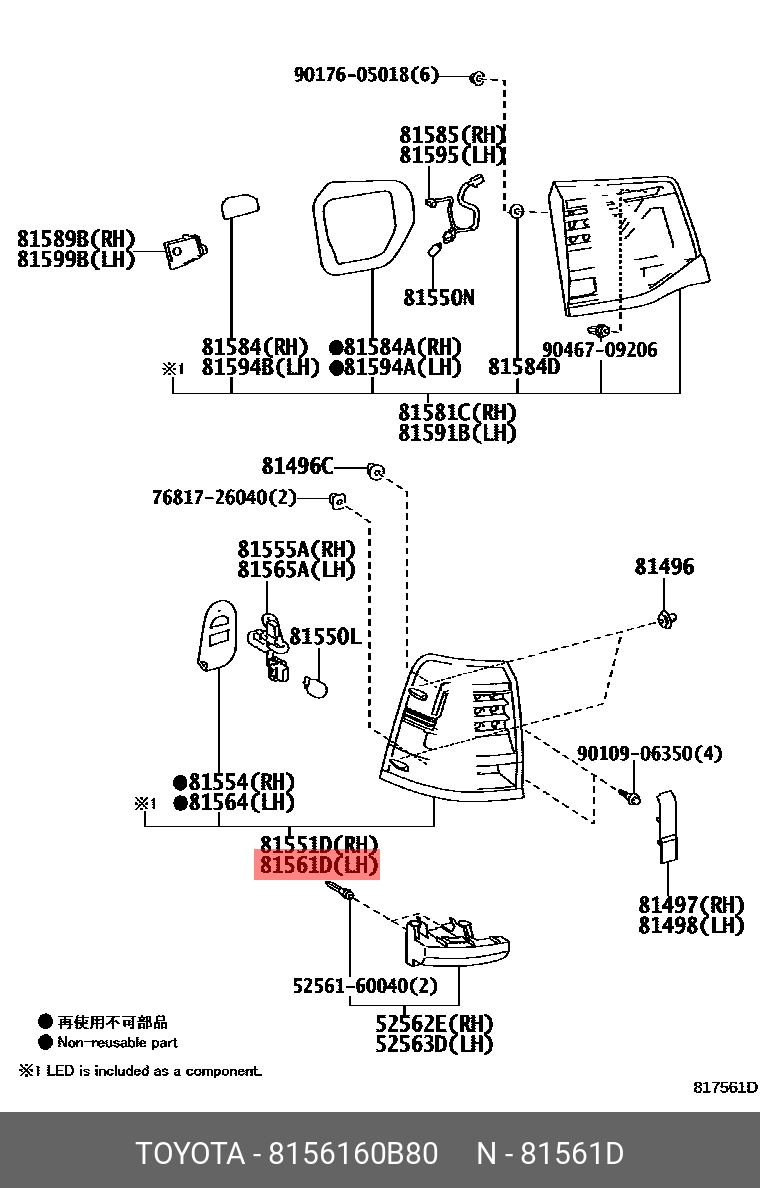 90176-05018(6)

81585(RH)
81595(LH)

81589B(RH)
81599B(LH)

81550N

81584(RH)
81594B(LH)

●81584A(RH)
●81594A(LH)

81584D

90467-09206

※1

81581C(RH)
81591B(LH)

81496C

76817-26040(2)

81555A(RH)
81565A(LH)

81496

81550L

90109-06350(4)

●81554(RH)
●81564(LH)

※1

81551D(RH)
81561D(LH)

81497(RH)
81498(LH)

52561-60040(2)

52562E(RH)
52563D(LH)

● 再使用不可部品
● Non-reusable part

※1 LED is included as a component.

817561D

TOYOTA - 8156160B80 N - 81561D