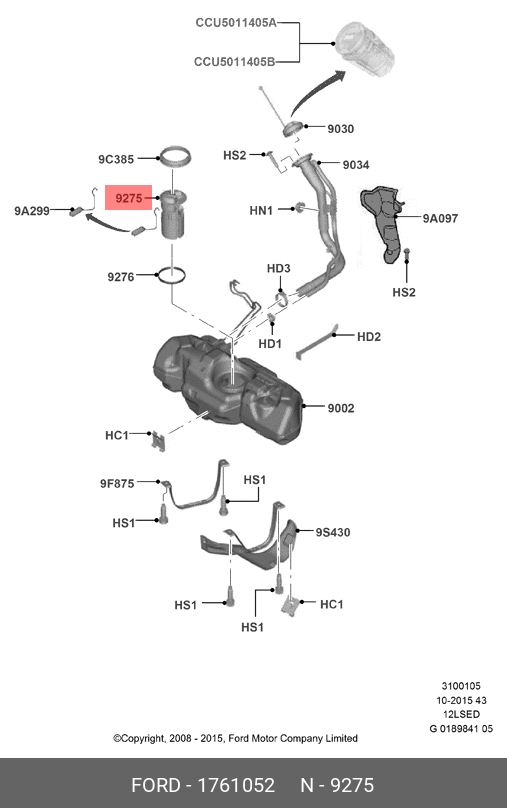 CCU5011405A
CCU5011405B
9030
HS2
9034
9C385
9275
9A299
HN1
9A097
9276
HD3
HS2
HD1
HD2
9002
HC1
9F875
HS1
HS1
9S430
HS1
HC1
HS1

3100105
10-2015 43
12LSED
G 0189841 05

©Copyright, 2008 - 2015, Ford Motor Company Limited

FORD - 1761052 N - 9275