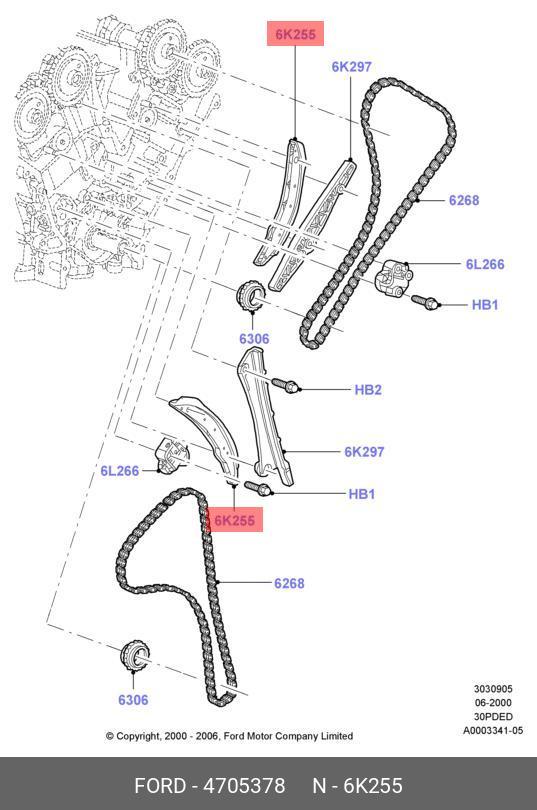 6K255

6K297

6268

6L266

HB1

6306

HB2

6K297

6L266

HB1

6K255

6268

6306

3030905
06-2000
30PDED
A0003341-05

© Copyright, 2000 - 2006, Ford Motor Company Limited

FORD - 4705378 N - 6K255