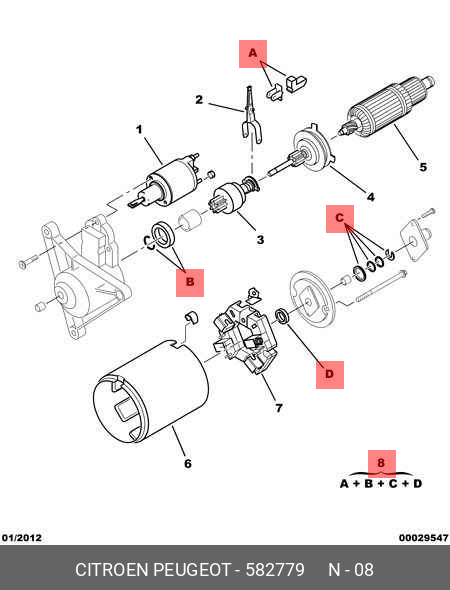 A

2

1

5

4

3

C

B

D

7

6

8

A + B + C + D

01/2012

00029547

CITROEN PEUGEOT - 582779 N - 08