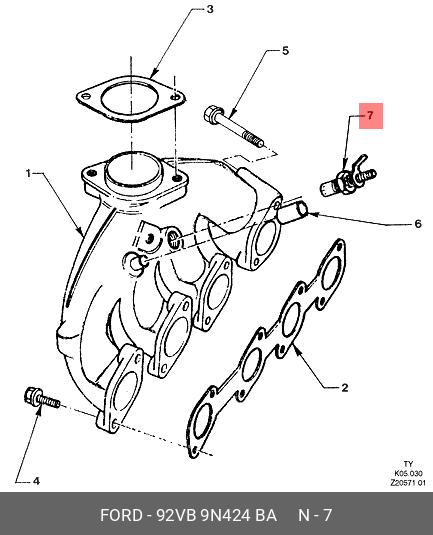 3
5
7
1
6
2
4
TY
K05.030
Z20571 01
FORD - 92VB 9N424 BA N - 7