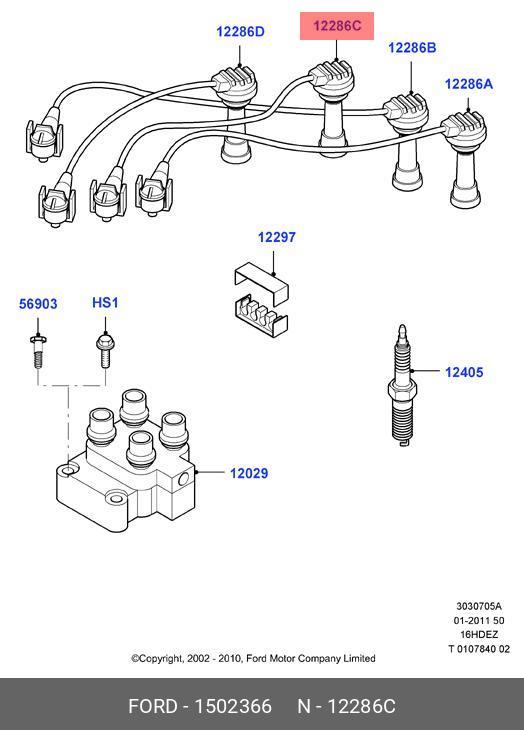 12286D
12286C
12286B
12286A
12297
56903
HS1
12405
12029
3030705A
01-2011 50
16HDEZ
T 0107840 02
©Copyright, 2002 - 2010, Ford Motor Company Limited
FORD - 1502366 N - 12286C