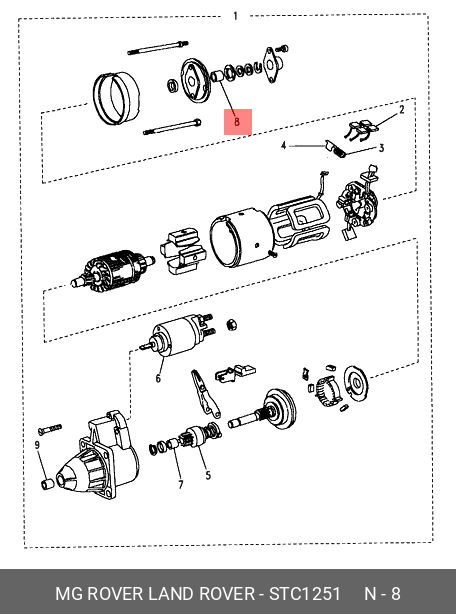 1

8

2

4

3

6

9

7

5

MG ROVER LAND ROVER - STC1251 N - 8