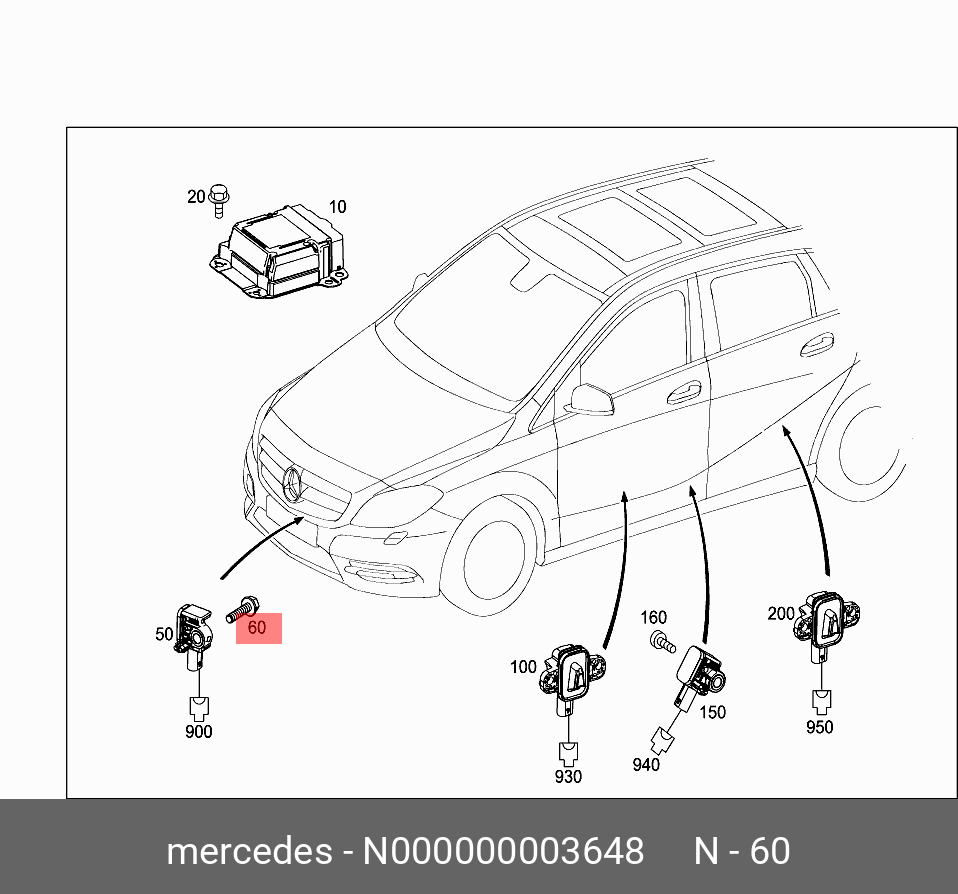 20
10
50
60
900
100
930
160
150
940
200
950

mercedes - N000000003648 N - 60