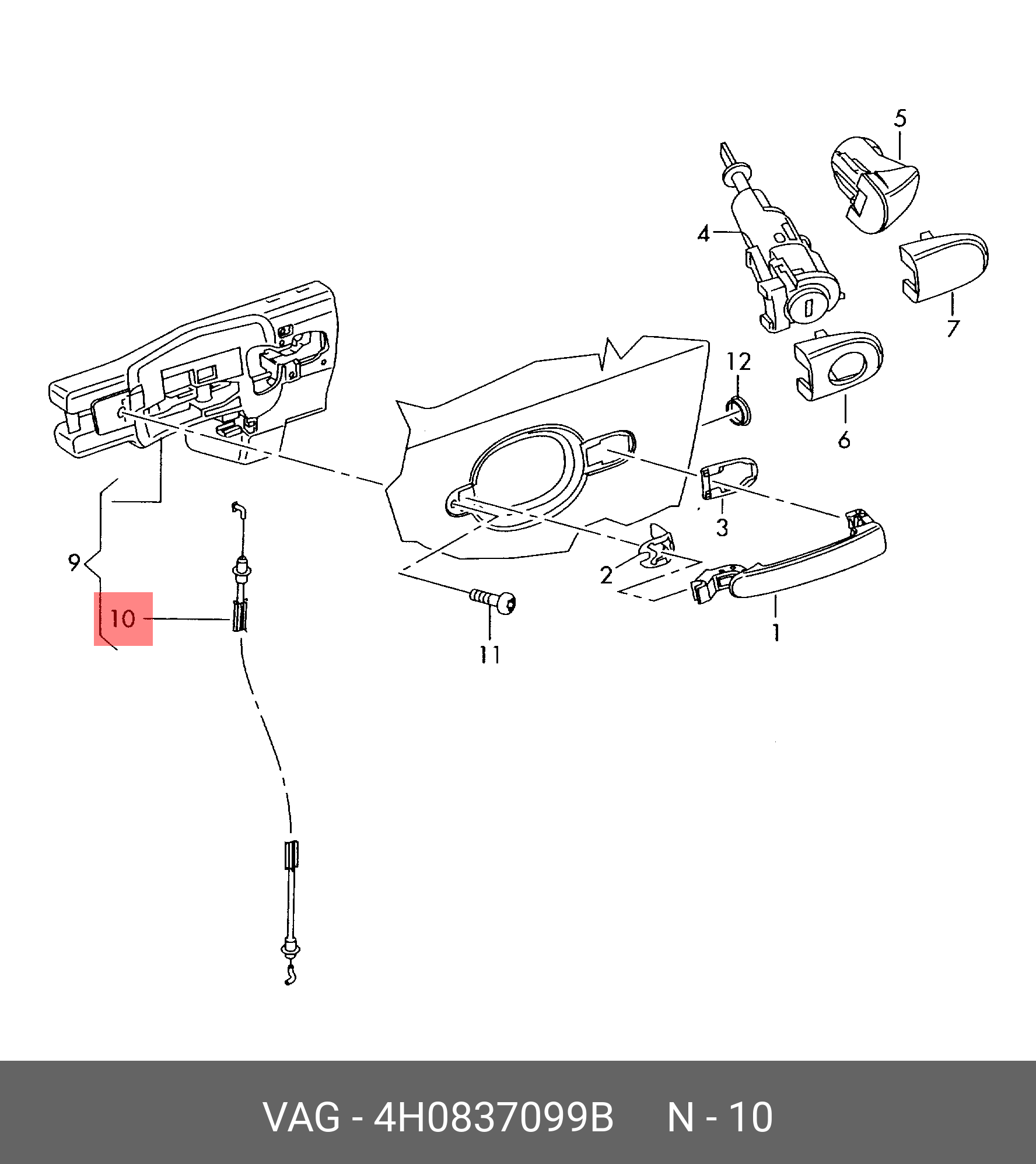 5
4
7
12
6
3
9
2
10
11
1
VAG - 4H0837099B N - 10