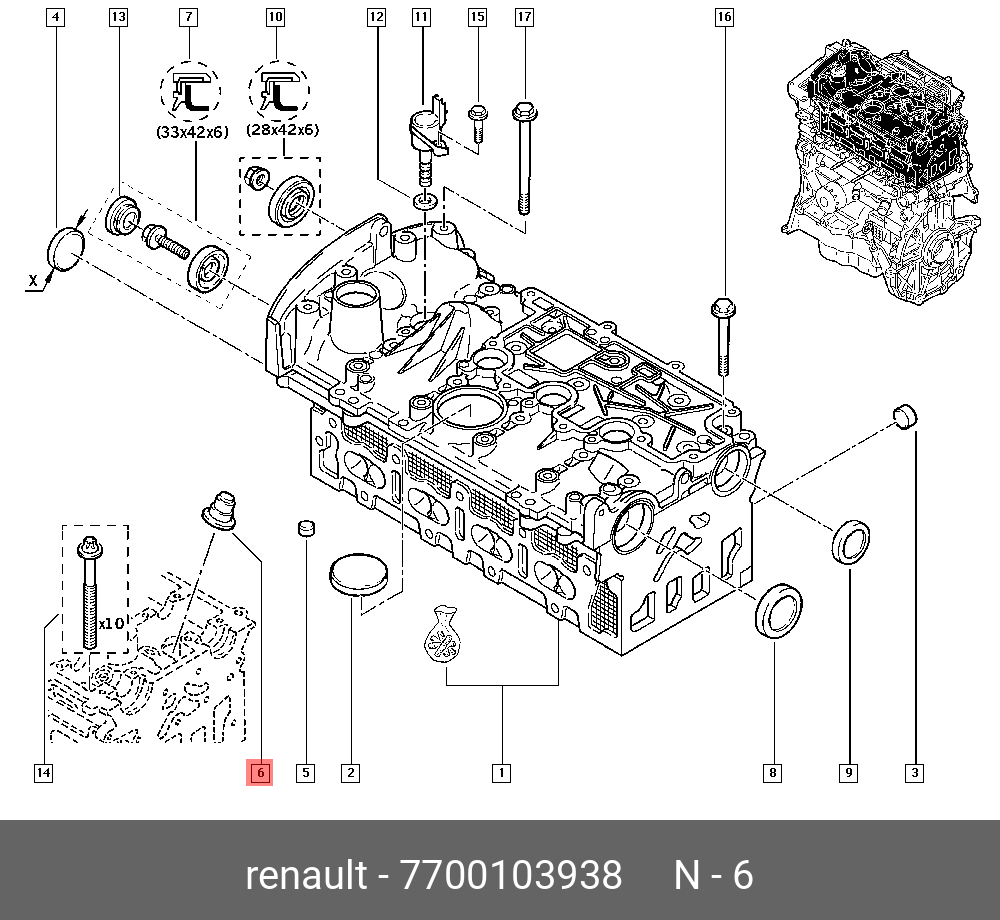 4
13
7
10
12
11
15
17
16
(33x42x6)
(28x42x6)
X
x10
14
6
5
2
1
8
9
3

renault - 7700103938 N - 6