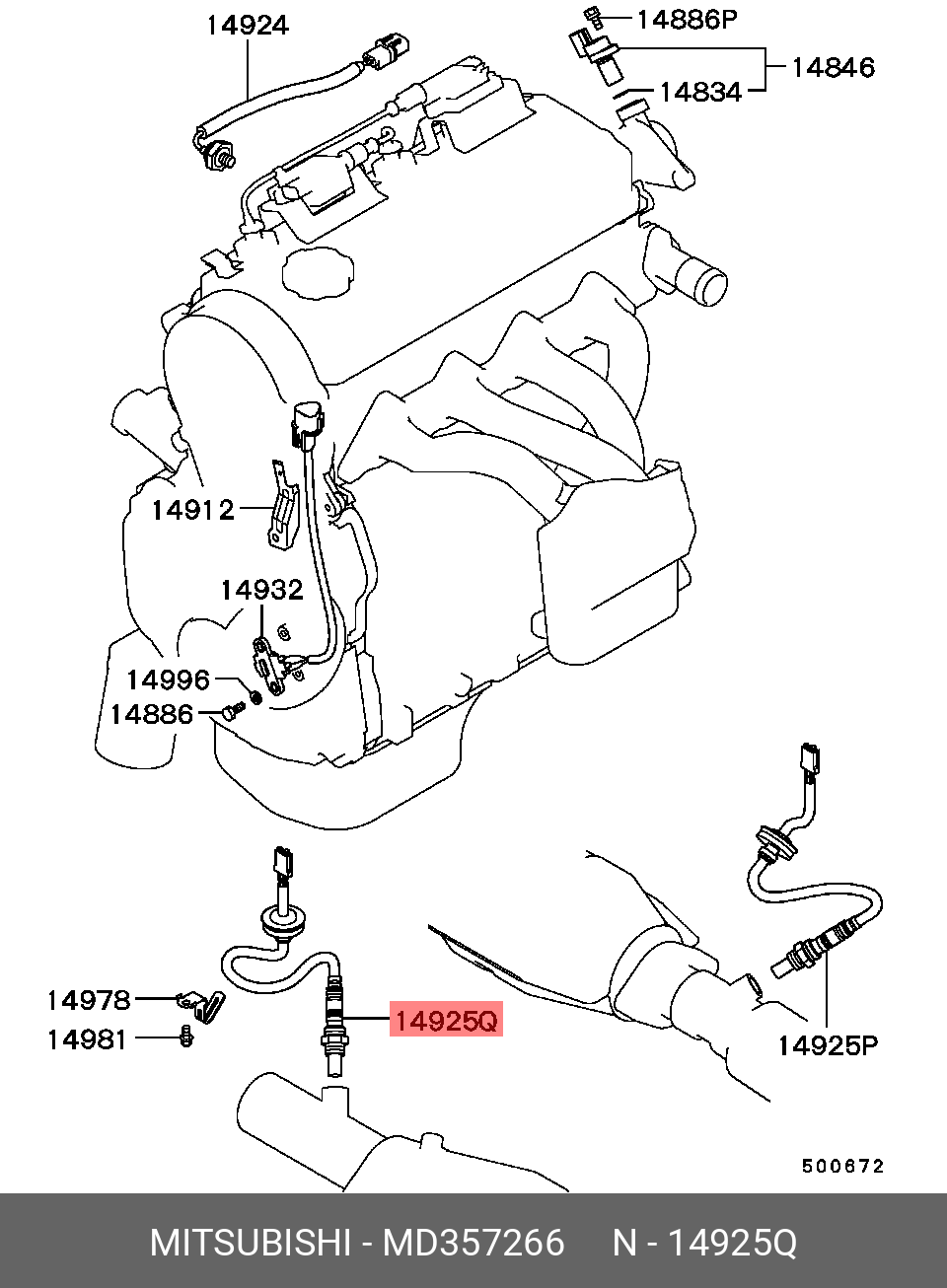 14924
14886P
14846
14834
14912
14932
14996
14886
14978
14981
14925Q
14925P
500672
MITSUBISHI - MD357266 N - 14925Q