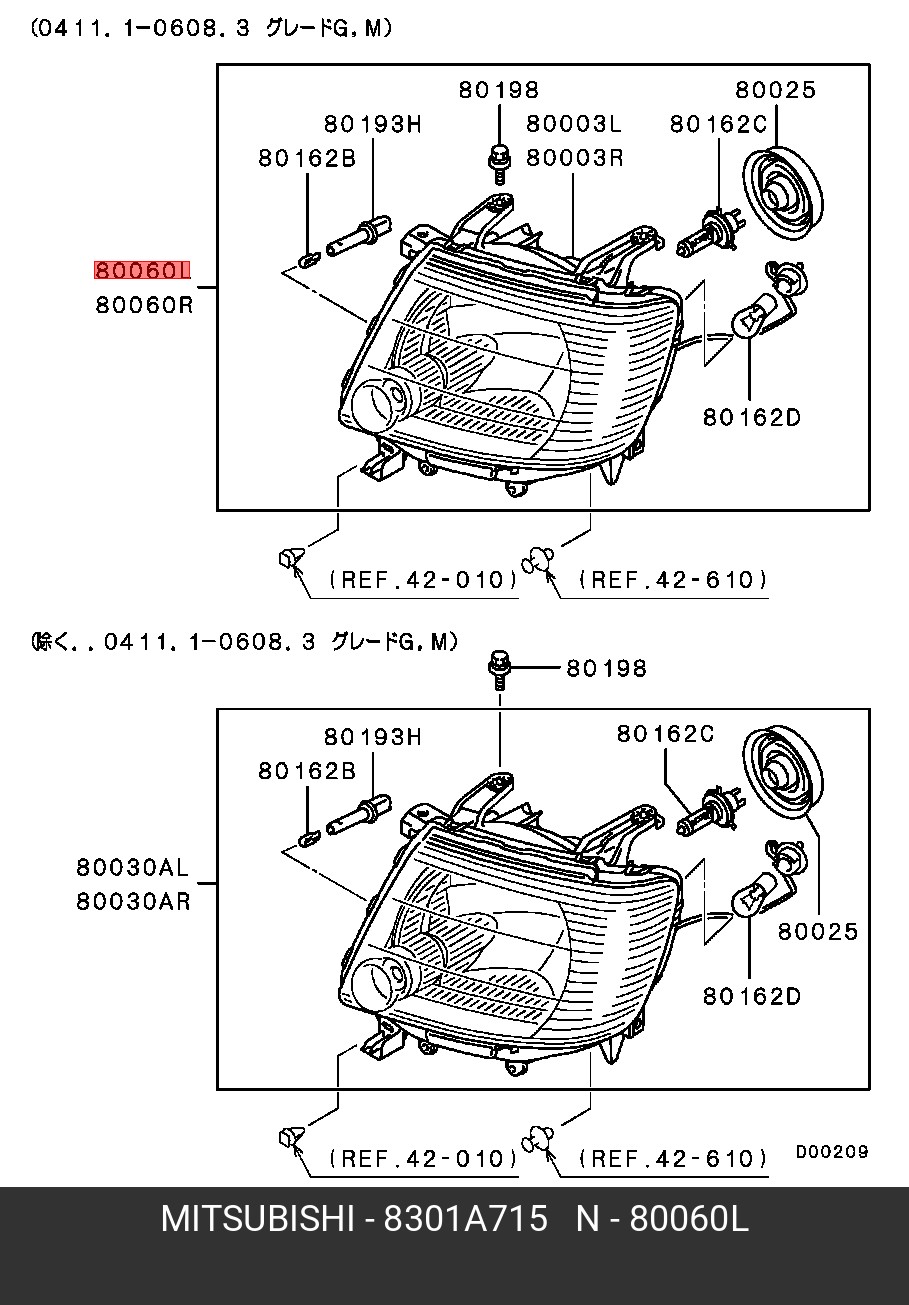 (0411. 1-0608. 3 グレードG, M)

80198
80025
80193H
80003L
80162C
80162B
80003R
80060L
80060R
80162D
(REF.42-010)
(REF.42-610)

(除く. . 0411. 1-0608. 3 グレードG, M)

80198
80193H
80162C
80162B
80030AL
80030AR
80025
80162D
(REF.42-010)
(REF.42-610)
D00209

MITSUBISHI - 8301A715 N - 80060L