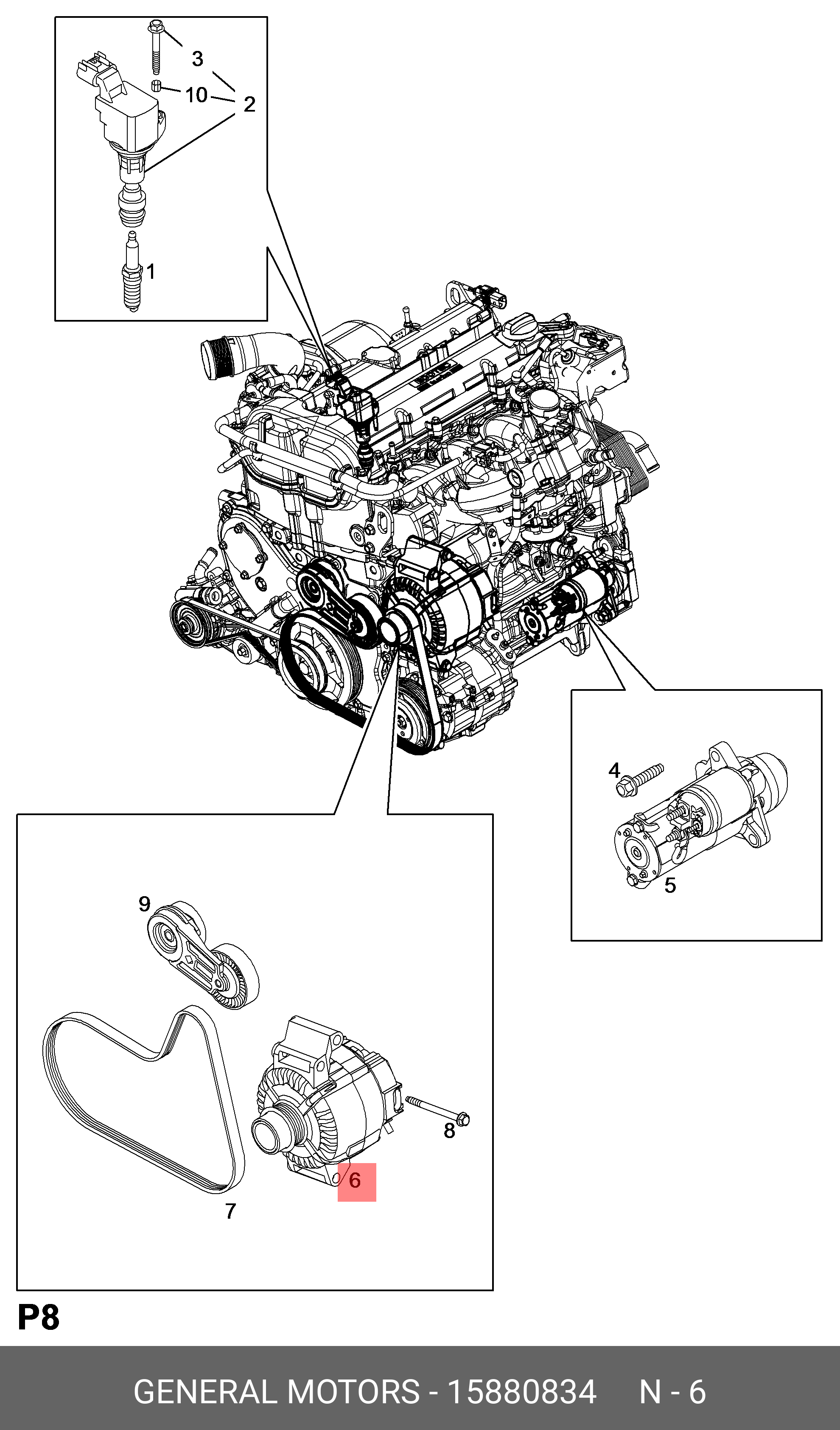 3
10
2
1
4
5
9
8
6
7
P8
GENERAL MOTORS - 15880834 N - 6