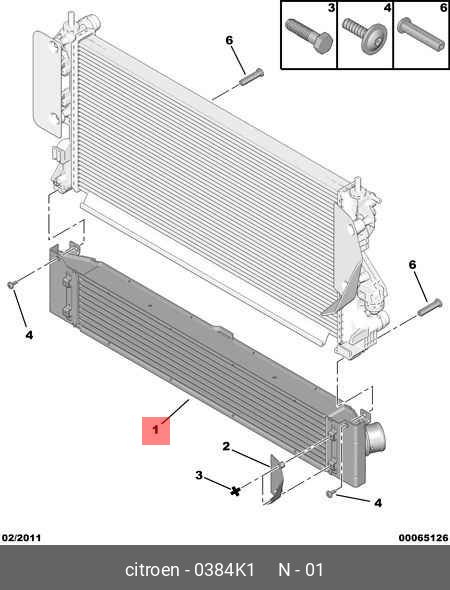 3
4
6
6
6
4
1
2
3
4
02/2011
00065126
citroen - 0384K1 N - 01