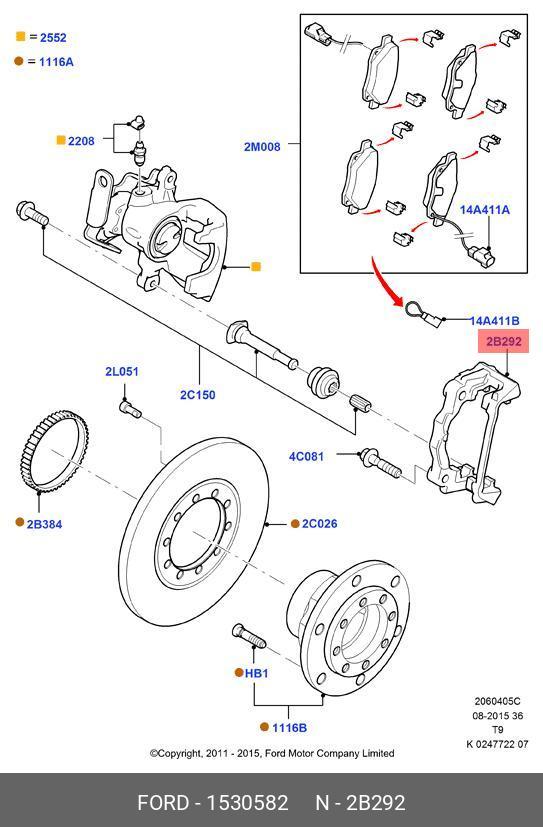 = 2552
= 1116A
2208
2M008
14A411A
14A411B
2B292
2L051
2C150
4C081
2B384
2C026
HB1
1116B
2060405C
08-2015 36
T9
K 0247722 07
©Copyright, 2011 - 2015, Ford Motor Company Limited
FORD - 1530582 N - 2B292