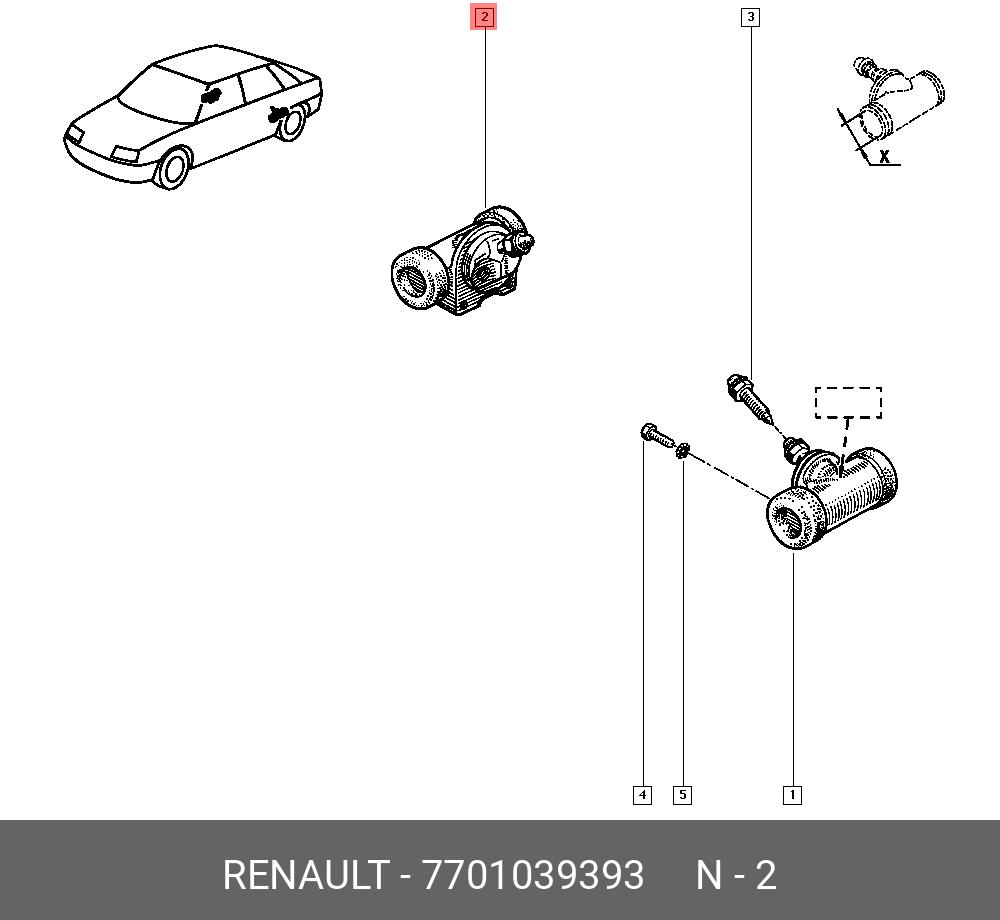 2
3
X
4
5
1
RENAULT - 7701039393 N - 2