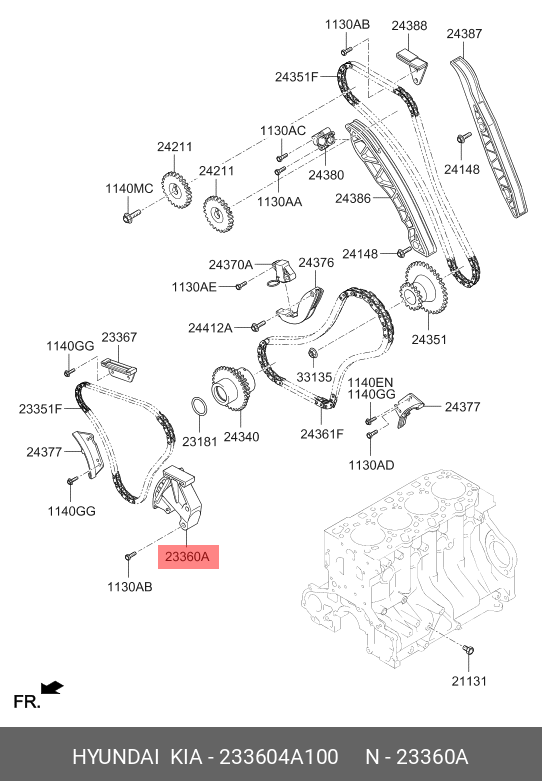 1130AB
24388
24387
24351F
1130AC
24211
24211
24380
24148
1140MC
1130AA
24386
24148
24370A
24376
1130AE
24412A
24351
1140GG
23367
33135
1140EN
1140GG
23351F
24377
23181
24340
24361F
24377
1130AD
1140GG
23360A
1130AB
21131
FR.

HYUNDAI KIA - 233604A100 N - 23360A