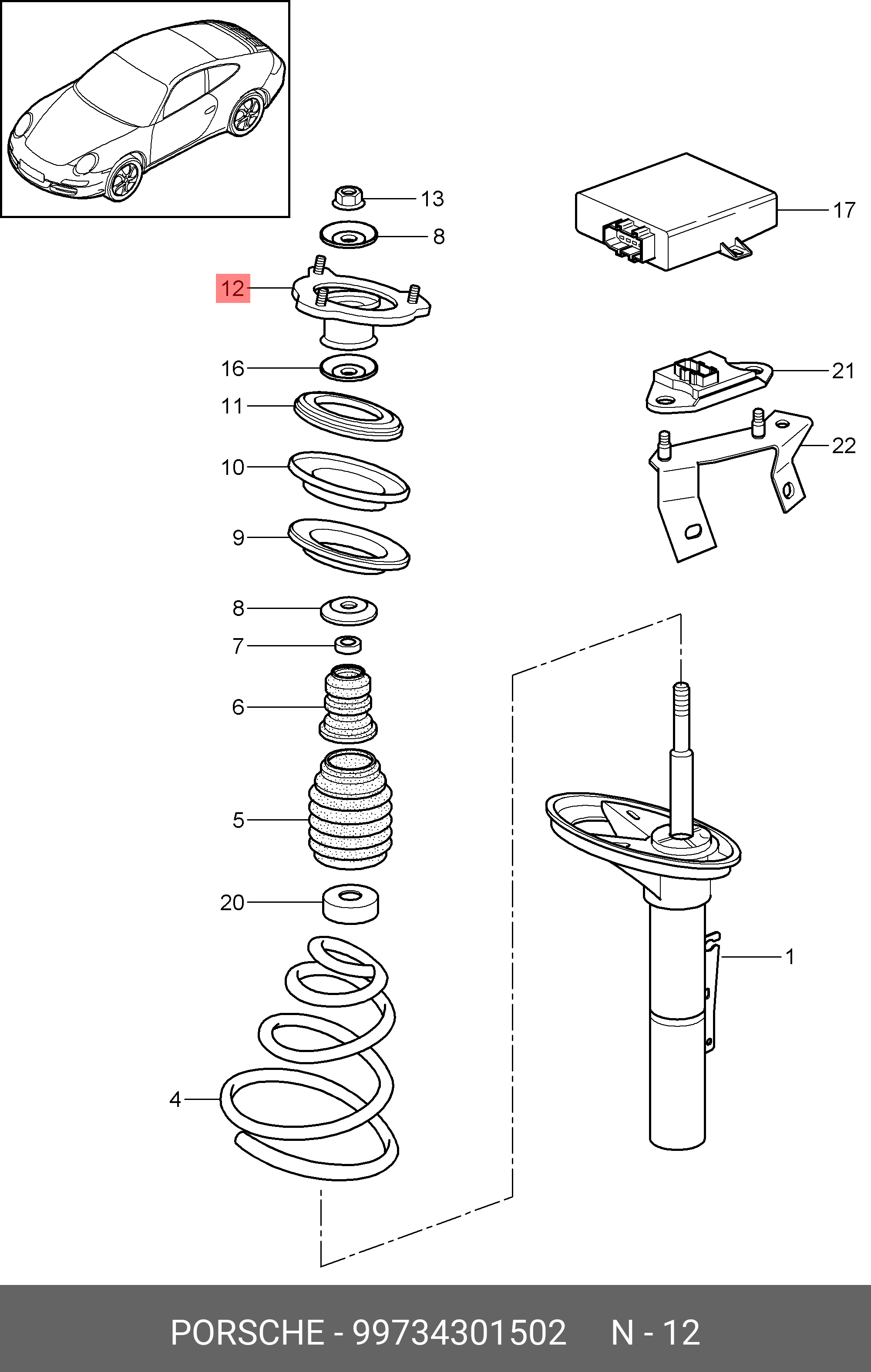 13
8
12
16
11
10
9
8
7
6
5
20
4
17
21
22
1

PORSCHE - 99734301502 N - 12