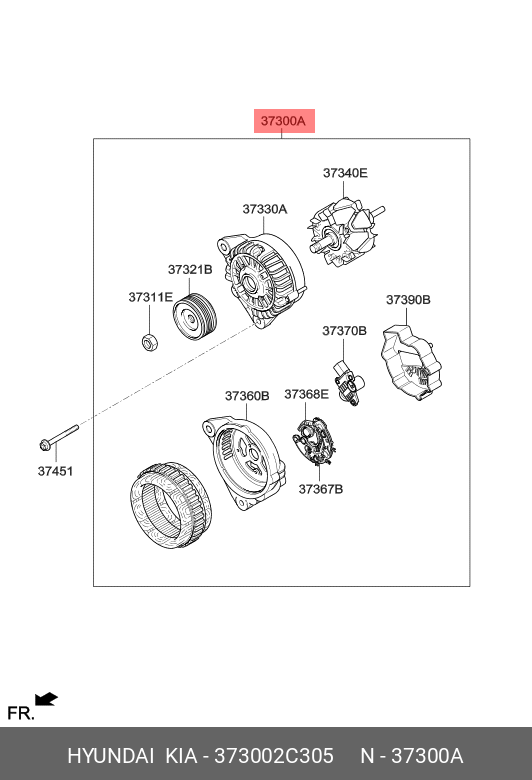 37300A

37340E

37330A

37321B

37311E

37390B

37370B

37360B

37368E

37451

37367B

FR.

HYUNDAI KIA - 373002C305 N - 37300A