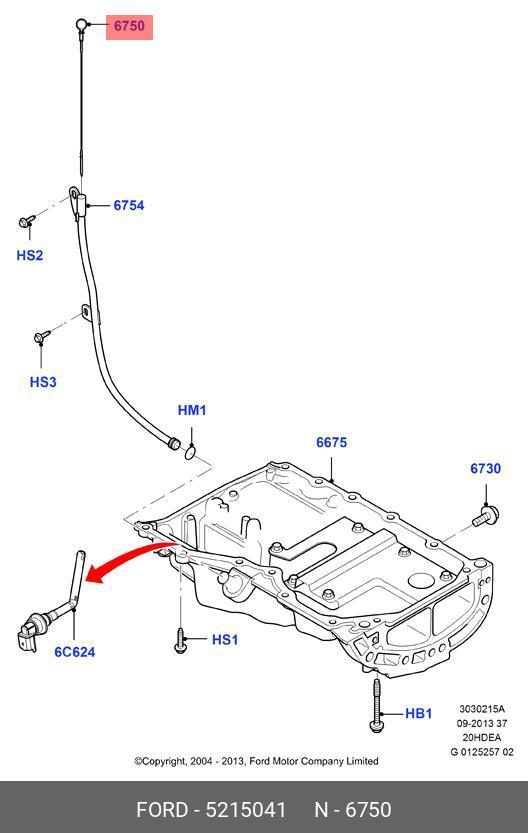 6750

6754

HS2

HS3

HM1

6675

6730

6C624

HS1

HB1

3030215A
09-2013 37
20HDEA
G 0125257 02

©Copyright, 2004 - 2013, Ford Motor Company Limited

FORD - 5215041 N - 6750