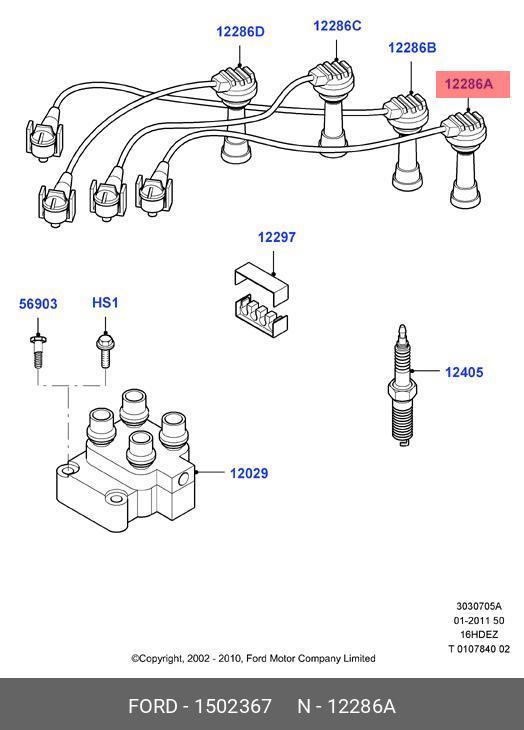 12286D
12286C
12286B
12286A

12297

56903
HS1

12405

12029

3030705A
01-2011 50
16HDEZ
T 0107840 02

©Copyright, 2002 - 2010, Ford Motor Company Limited

FORD - 1502367 N - 12286A