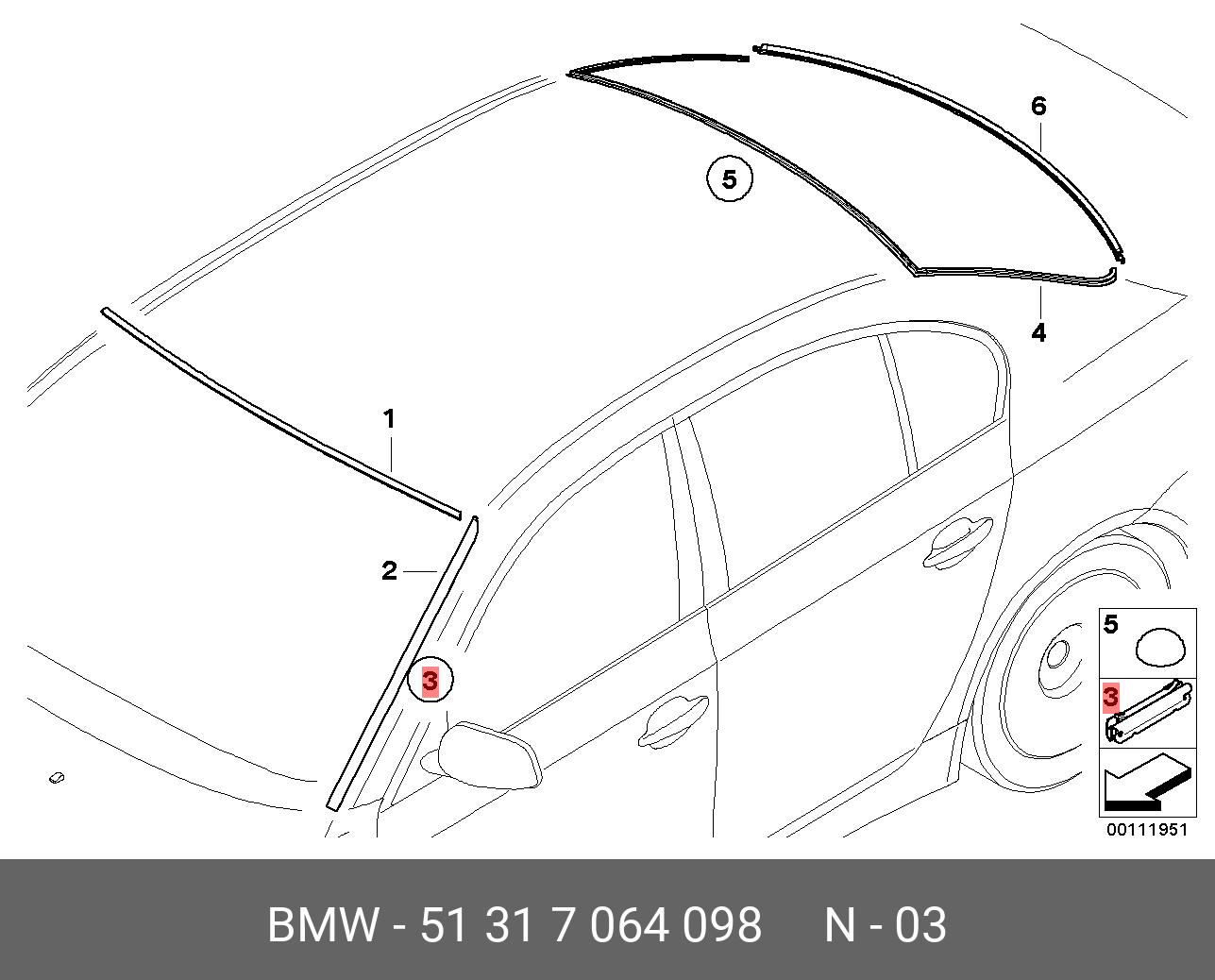 6

5

4

1

2

3

5

3

00111951

BMW - 51 31 7 064 098 N - 03