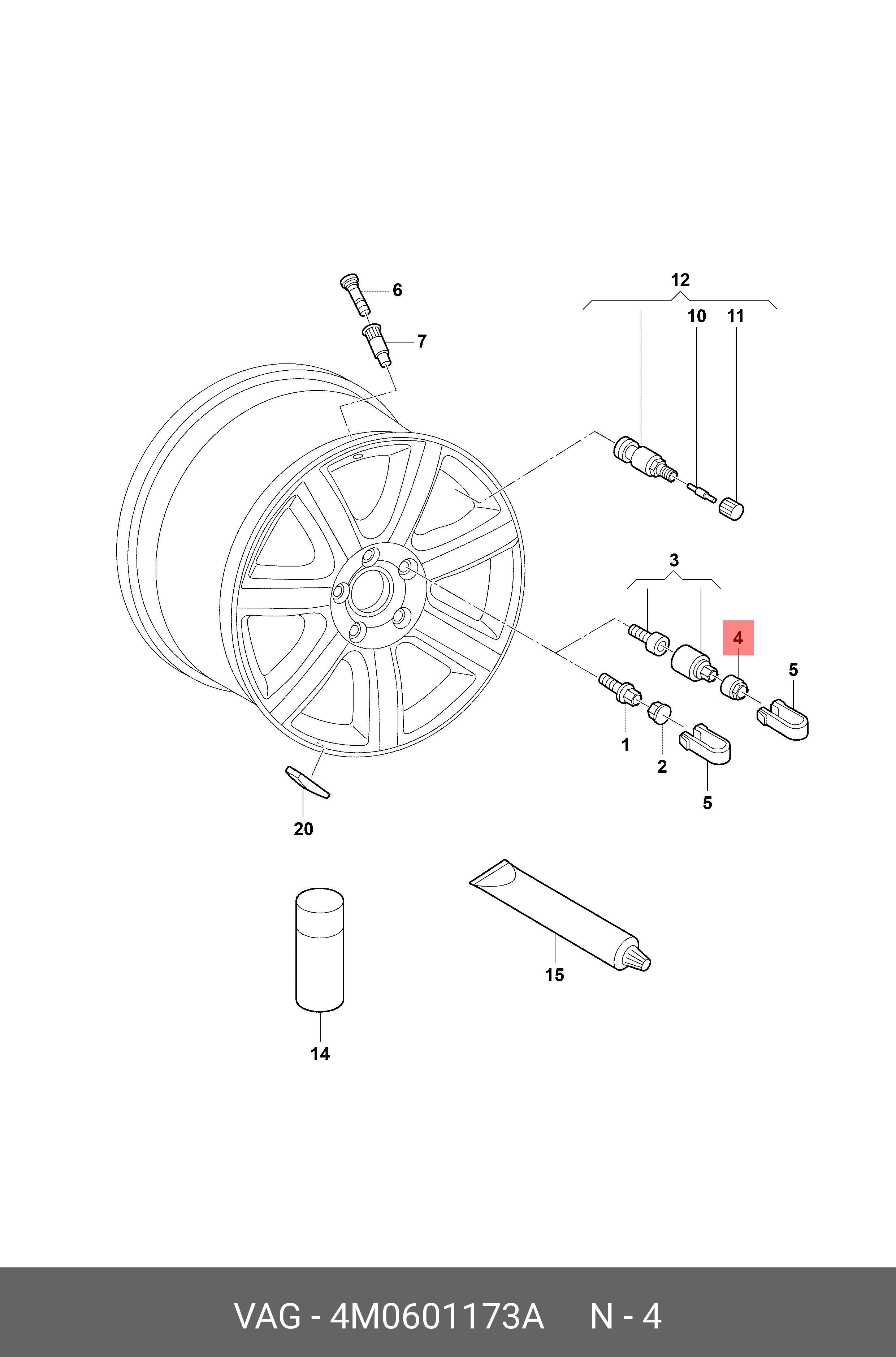 6
7
12
10
11
3
4
5
1
2
5
20
15
14

VAG - 4M0601173A N - 4