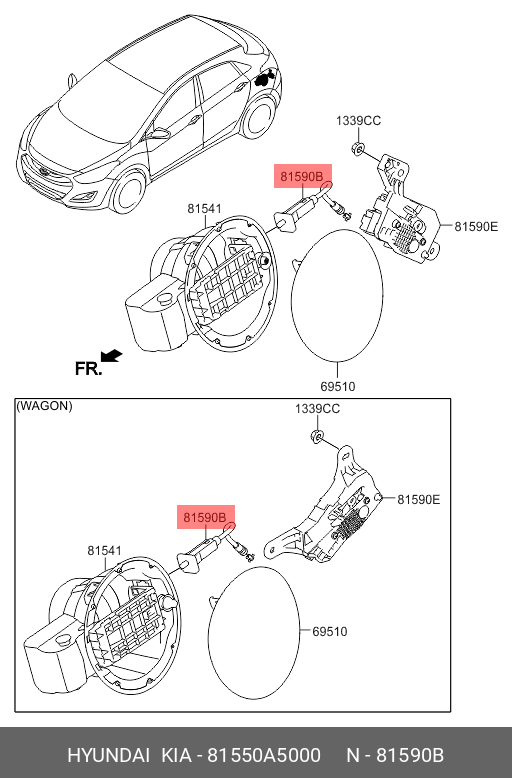 1339CC
81590B
81541
81590E
FR.
69510

(WAGON)
1339CC
81590E
81590B
81541
69510

HYUNDAI KIA - 81550A5000 N - 81590B