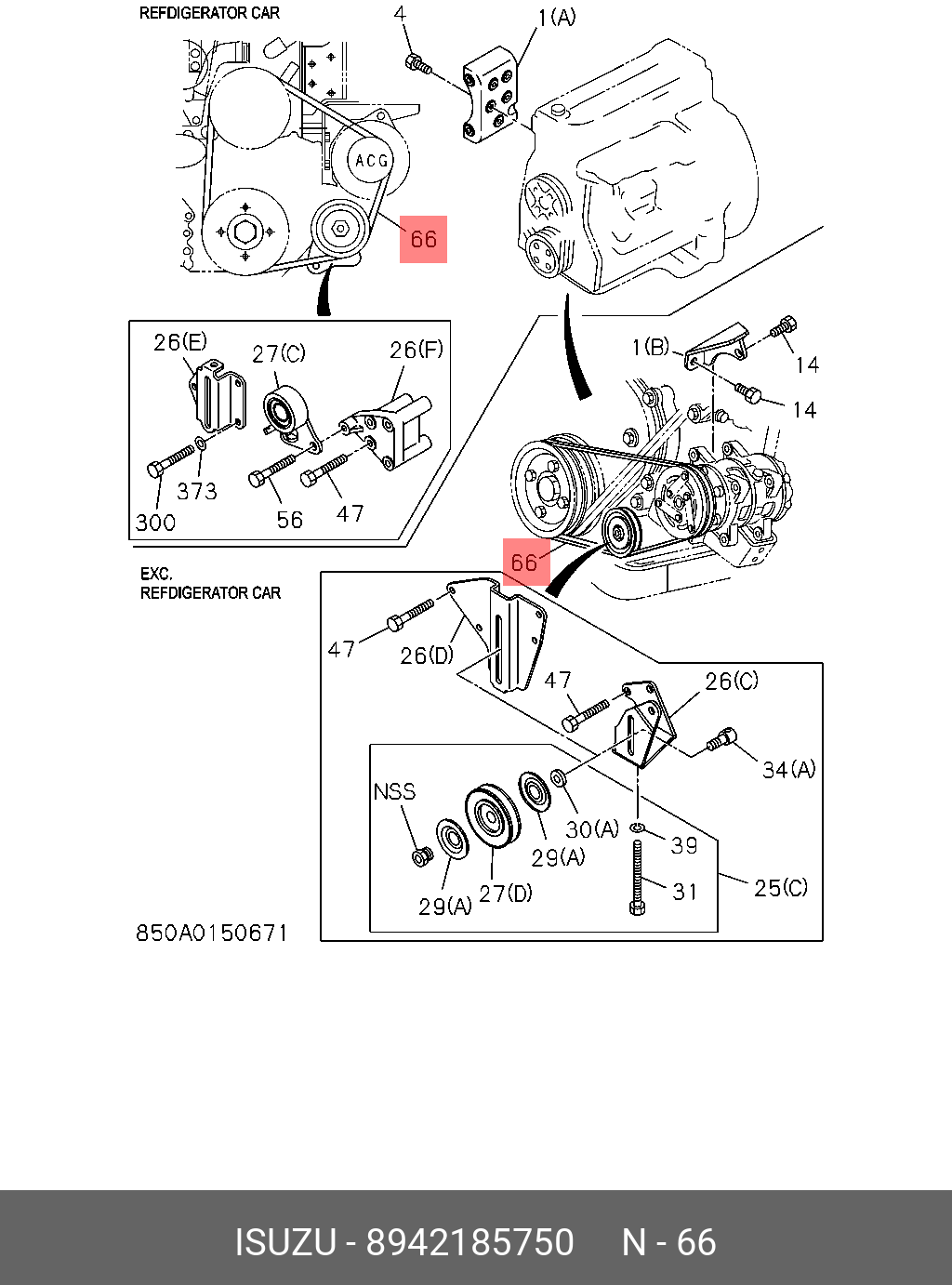 REFDIGERATOR CAR

4

1(A)

ACG

66

26(E)

27(C)

26(F)

373

300

56

47

1(B)

14

14

66

EXC.
REFDIGERATOR CAR

47

26(D)

47

26(C)

34(A)

NSS

30(A)

39

29(A)

29(A)

27(D)

31

25(C)

850A0150671

ISUZU - 8942185750 N - 66