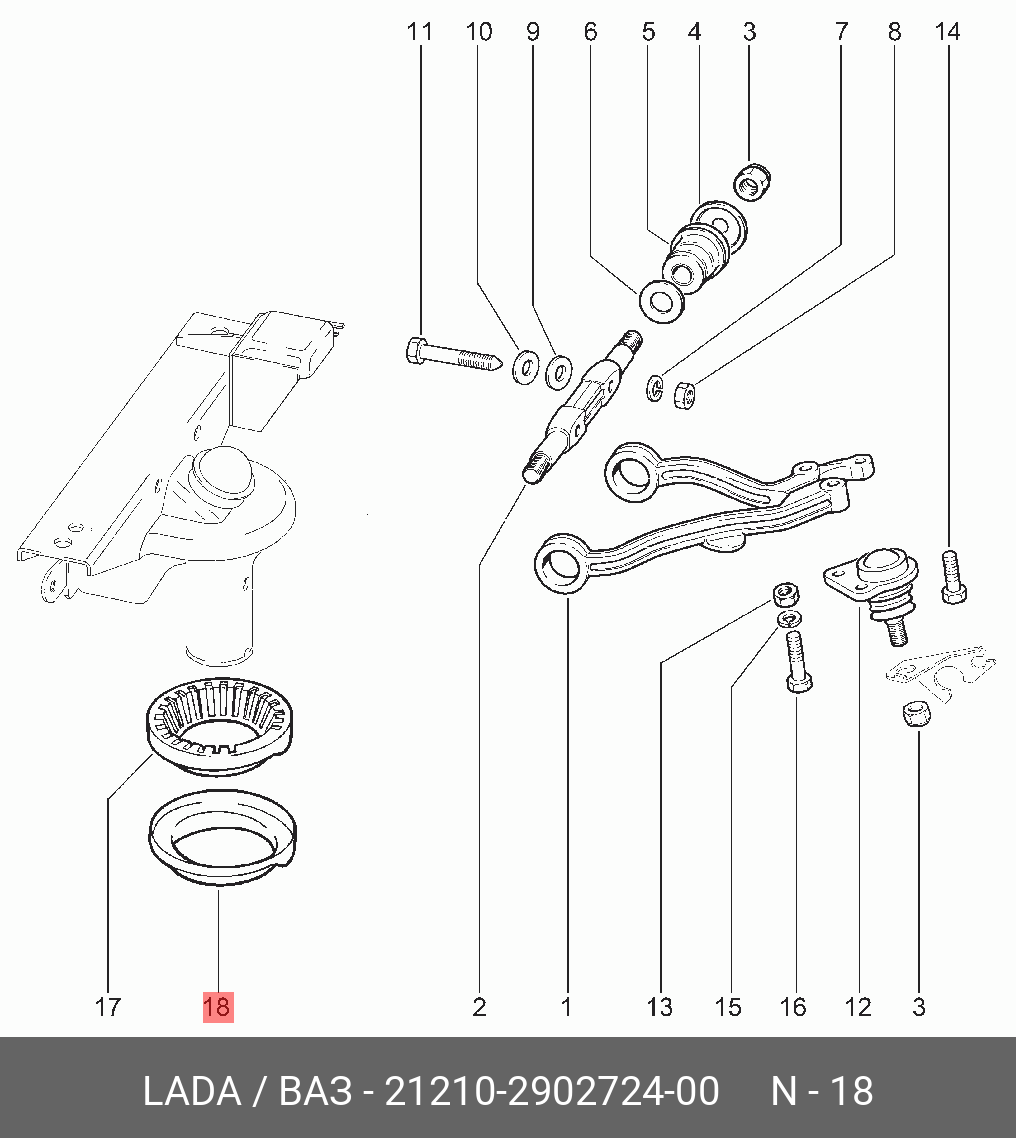 11 10 9 6 5 4 3 7 8 14

17 18 2 1 13 15 16 12 3

LADA / ВАЗ - 21210-2902724-00 N - 18