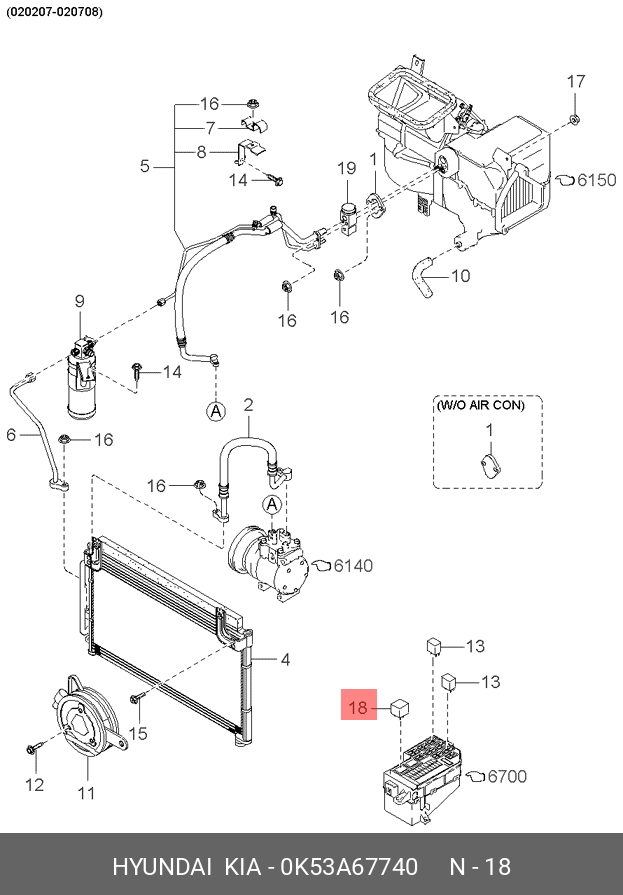 (020207-020708)

17
16
7
8
5
14
19
1
6150
10
16
16
9
14
A
6
16
2
(W/O AIR CON)
1
16
A
6140
4
13
13
18
15
12
11
6700

HYUNDAI KIA - 0K53A67740 N - 18