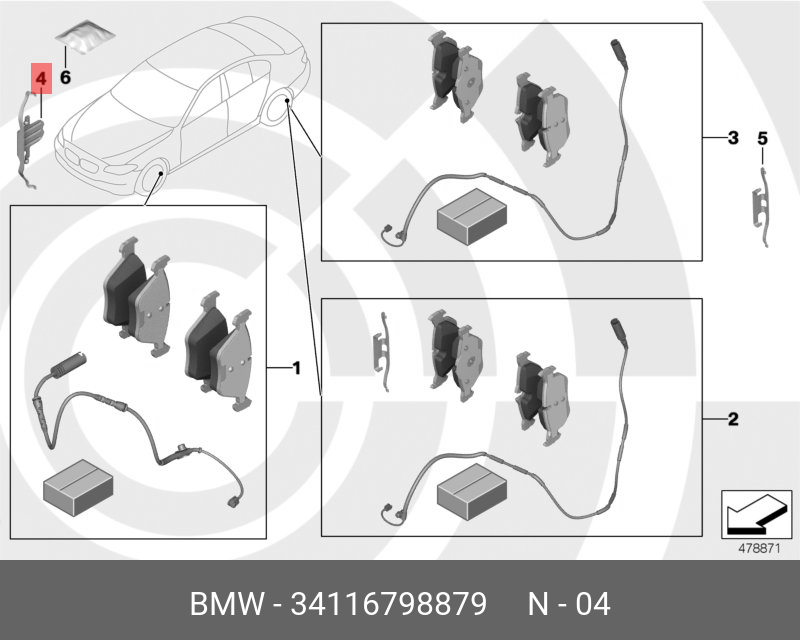 4
6
3
5
1
2
478871
BMW - 34116798879 N - 04