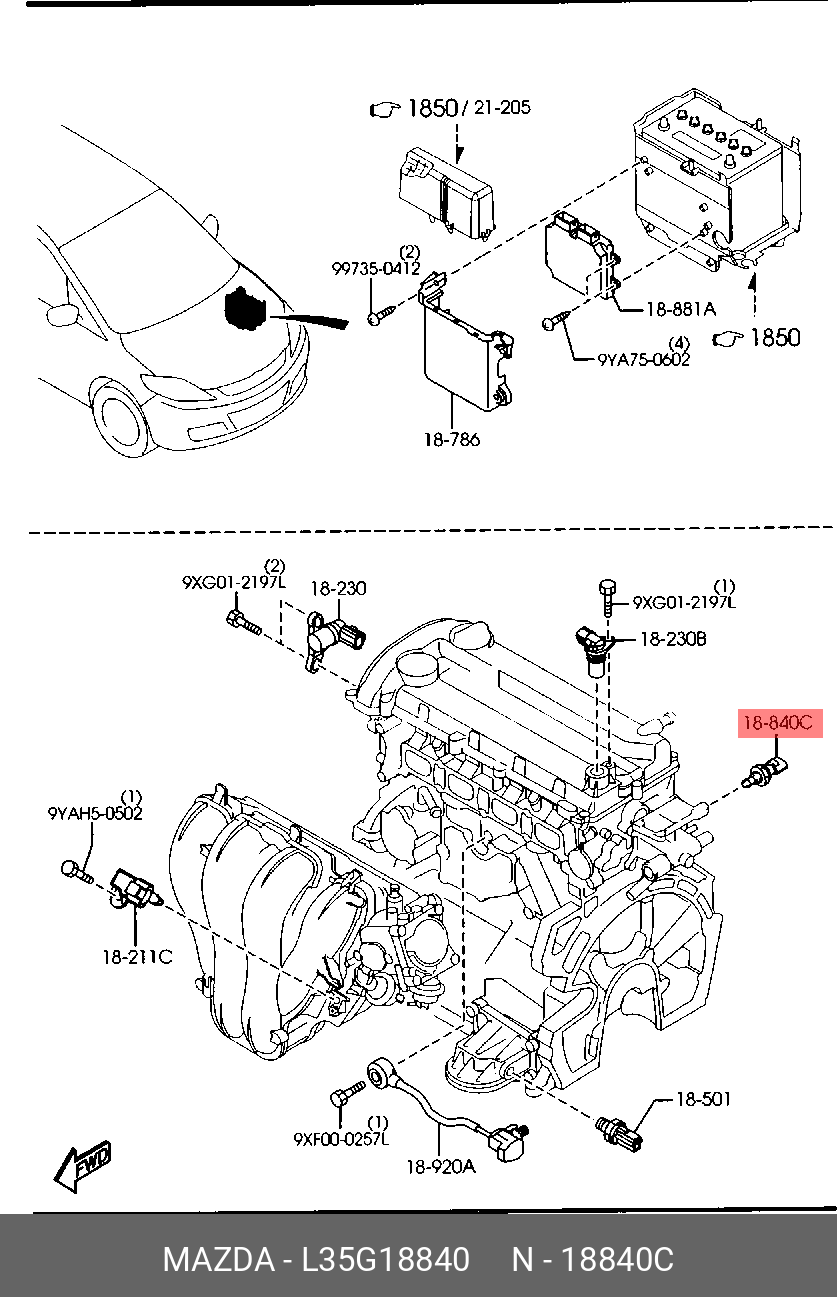 1850 / 21-205

(2)
99735-0412

18-881A

(4)
9YA75-0602

1850

18-786

(2)
9XG01-2197L

18-230

(1)
9XG01-2197L

18-230B

18-840C

(1)
9YAH5-0502

18-211C

18-501

(1)
9XF00-0257L

18-920A

FWD

MAZDA - L35G18840 N - 18840C