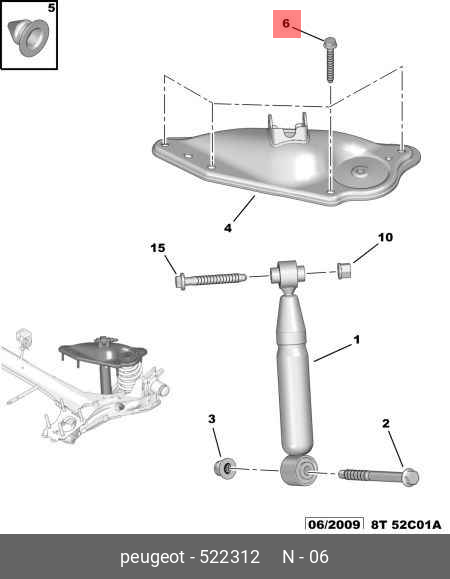 5

6

4

15

10

1

3

2

06/2009 8T 52C01A

peugeot - 522312 N - 06