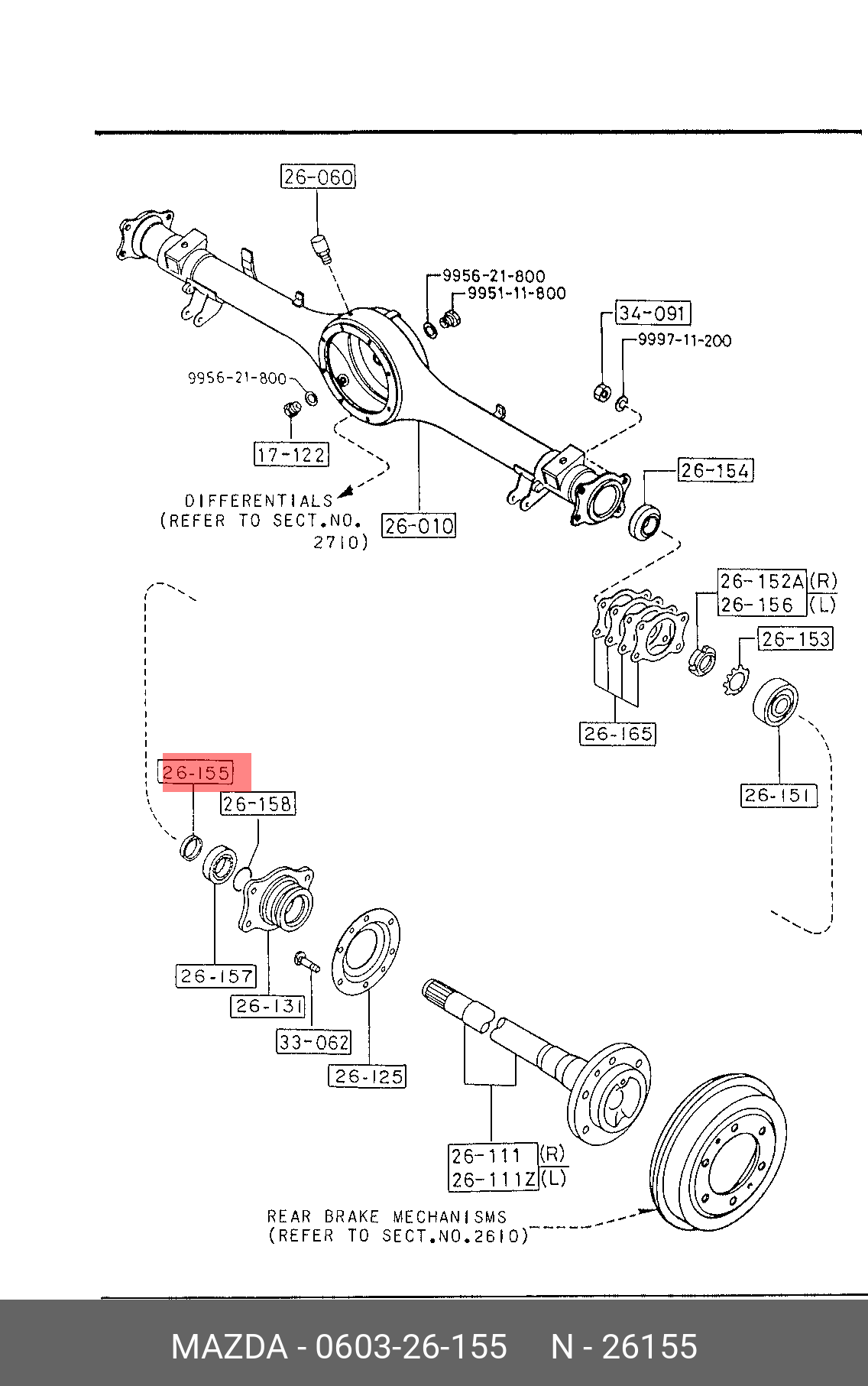 26-060

9956-21-800
9951-11-800

34-091
9997-11-200

9956-21-800

17-122

DIFFERENTIALS
(REFER TO SECT.NO. 2710)

26-010

26-154

26-152A (R)
26-156 (L)

26-153

26-165

26-151

26-155

26-158

26-157

26-131

33-062

26-125

26-111 (R)
26-111Z (L)

REAR BRAKE MECHANISMS
(REFER TO SECT.NO.2610)

MAZDA - 0603-26-155 N - 26155