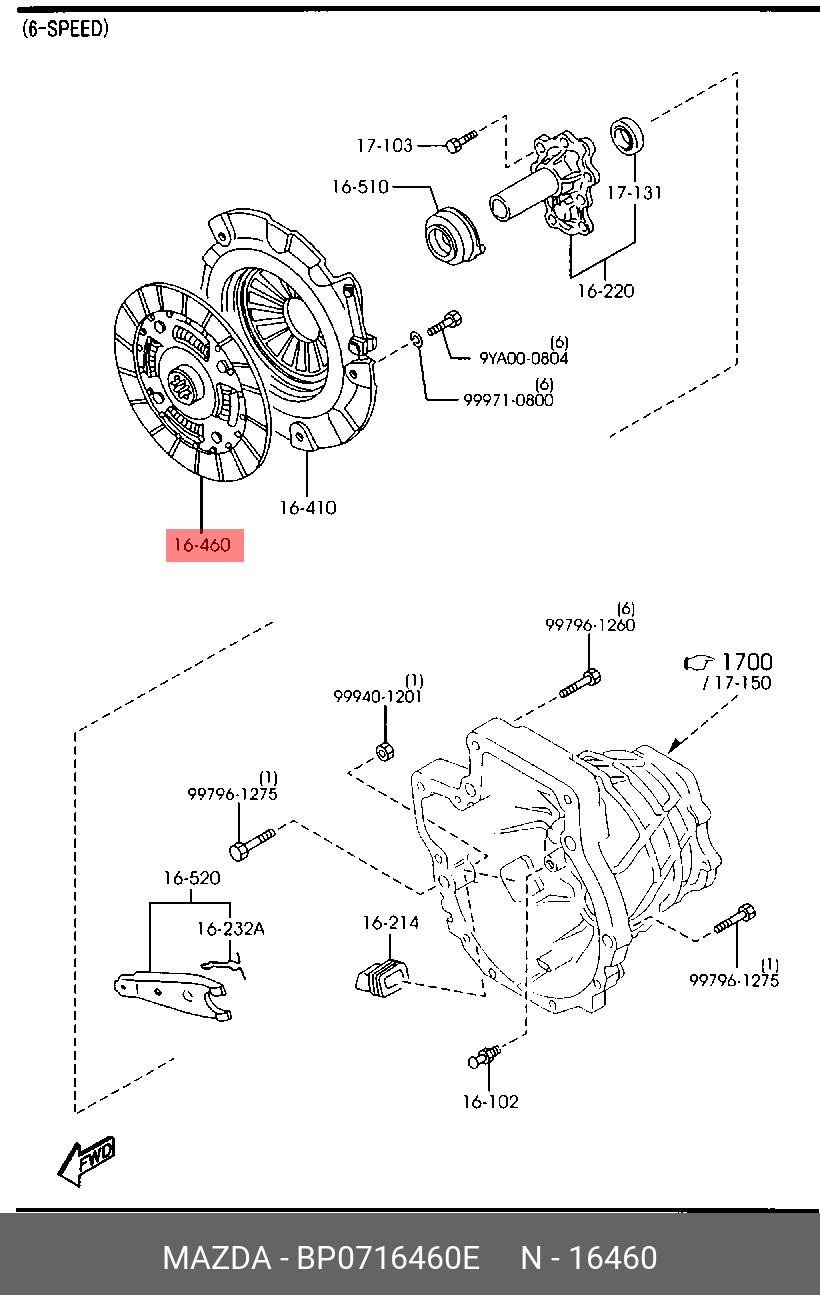 (6-SPEED)

17-103
16-510
17-131
16-220
(6)
9YA00-0804
(6)
99971-0800
16-410
16-460

(6)
99796-1260
1700
/ 17-150
(1)
99940-1201
(1)
99796-1275
16-520
16-232A
16-214
(1)
99796-1275
16-102
FWD

MAZDA - BP0716460E N - 16460