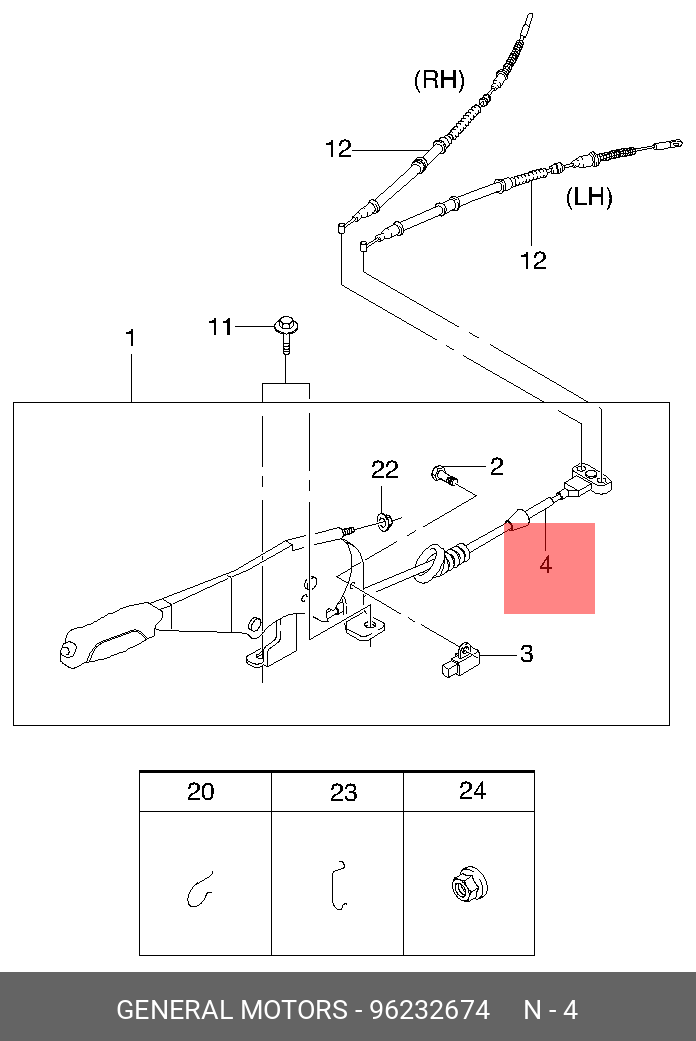 (RH)

12

(LH)

12

11

1

22

2

4

3

| 20 | 23 | 24 |
|---|---|---|
| | | |

GENERAL MOTORS - 96232674 N - 4